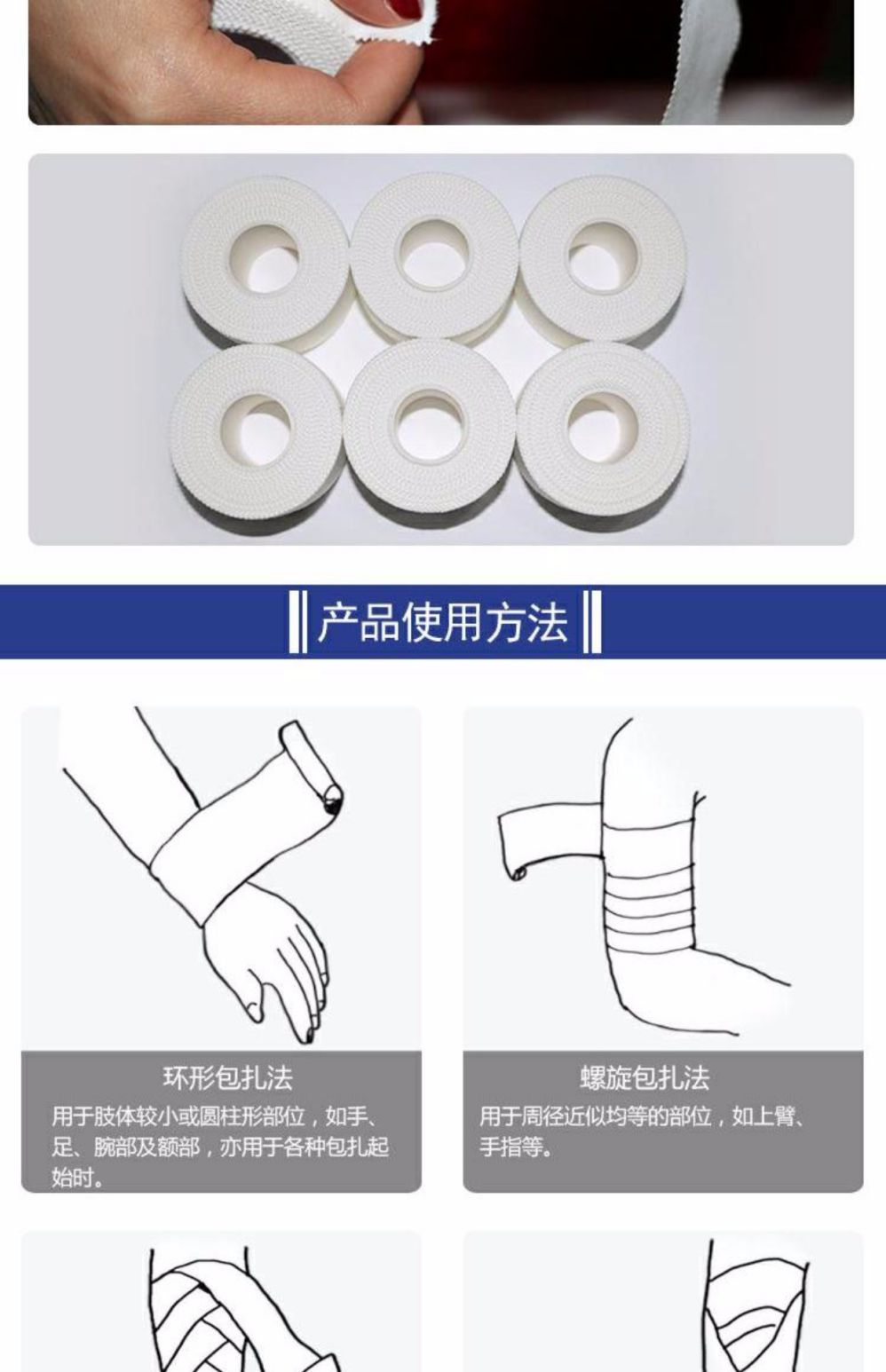 产品使用方法

环形包扎法

用于肢体较小或圆柱形部位，如手、足、腕部及额部，亦用于各种包扎起始时。

螺旋包扎法

用于周径近似均等的部位，如上臂、手指等。