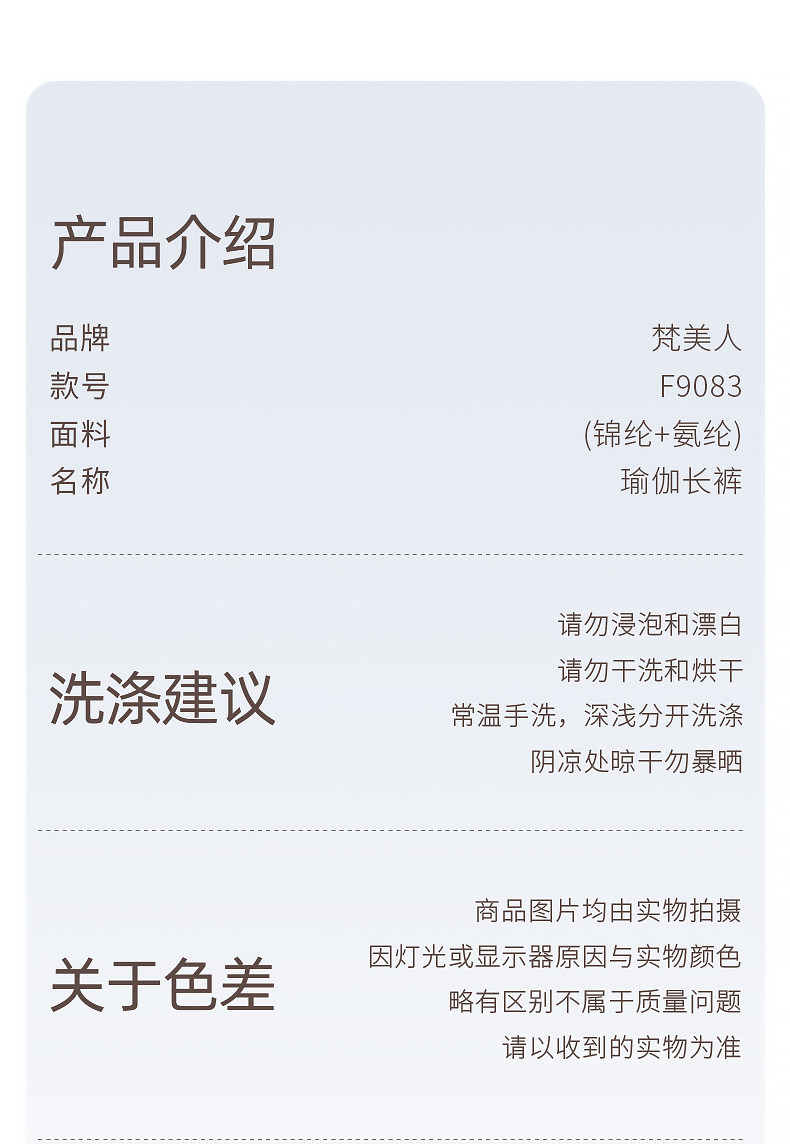 产品介绍

品牌 梵美人
款号 F9083
面料 (锦纶+氨纶)
名称 瑜伽长裤

洗涤建议

请勿浸泡和漂白
请勿干洗和烘干
常温手洗，深浅分开洗涤
阴凉处晾干勿暴晒

关于色差

商品图片均由实物拍摄
因灯光或显示器原因与实物颜色
略有区别不属于质量问题
请以收到的实物为准