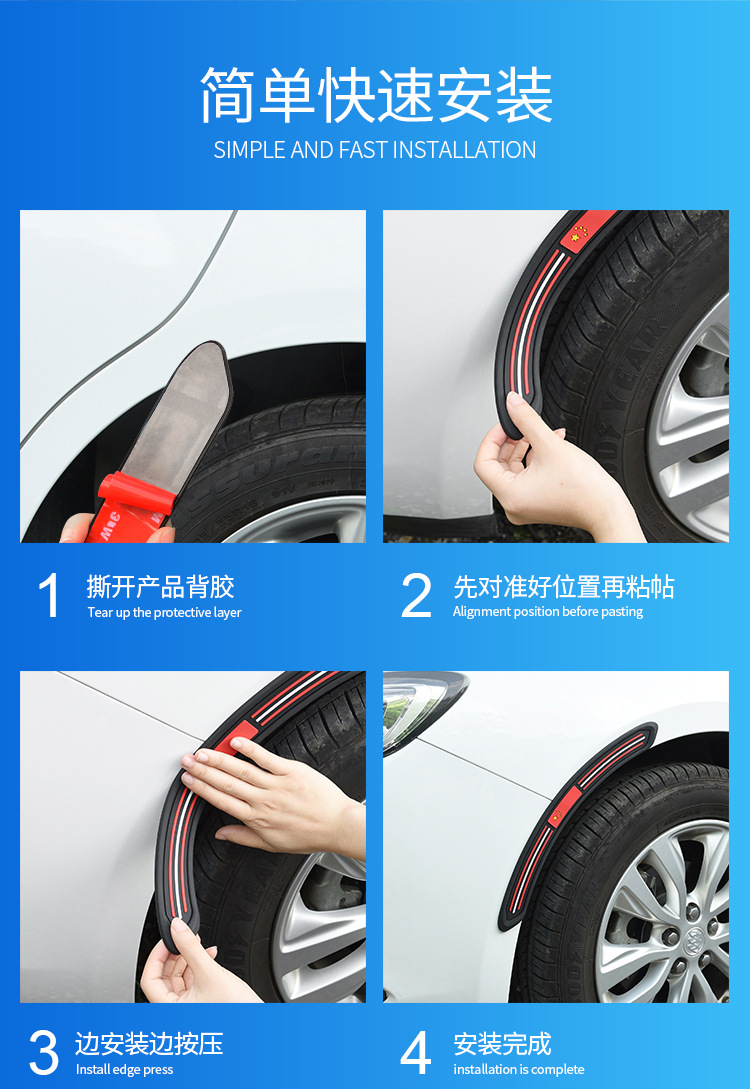 简单快速安装
SIMPLE AND FAST INSTALLATION

1 撕开产品背胶
Tear up the protective layer

2 先对准好位置再粘帖
Alignment position before pasting

3 边安装边按压
Install edge press

4 安装完成
installation is complete