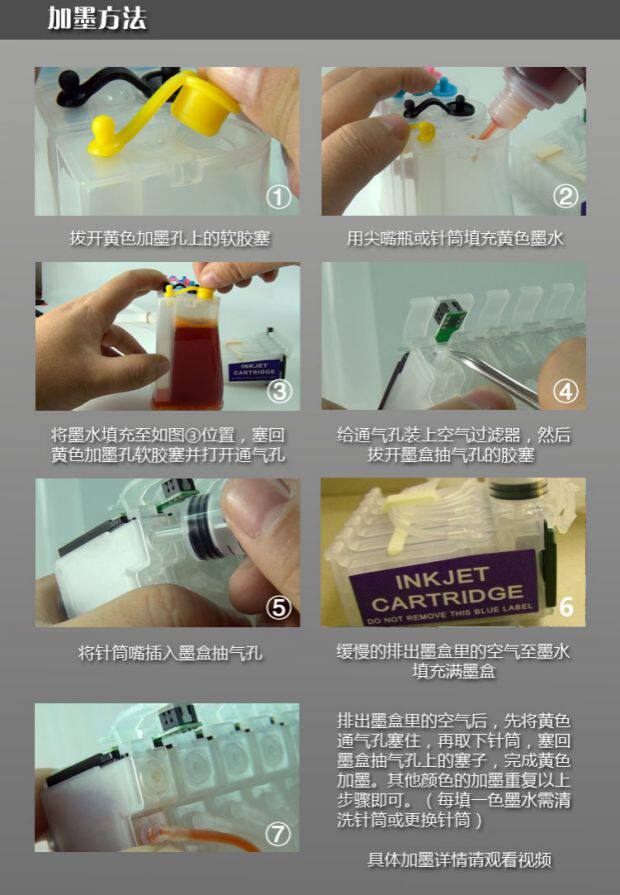 加墨方法

①

拔开黄色加墨孔上的软胶塞

②

用尖嘴瓶或针筒填充黄色墨水

INKJET CARTRIDGE

③

将墨水填充至如图③位置，塞回黄色加墨孔软胶塞并打开通气孔

④

给通气孔装上空气过滤器，然后拔开墨盒抽气孔的胶塞

⑤

将针筒嘴插入墨盒抽气孔

INKJET CARTRIDGE DO NOT REMOVE THIS BLUE LABEL

6

缓慢的排出墨盒里的空气至墨水填充满墨盒

⑦

排出墨盒里的空气后，先将黄色通气孔塞住，再取下针筒，塞回墨盒抽气孔上的塞子，完成黄色加墨。其他颜色的加墨重复以上步骤即可。（每填一色墨水需清洗针筒或更换针筒）

具体加墨详情请观看视频