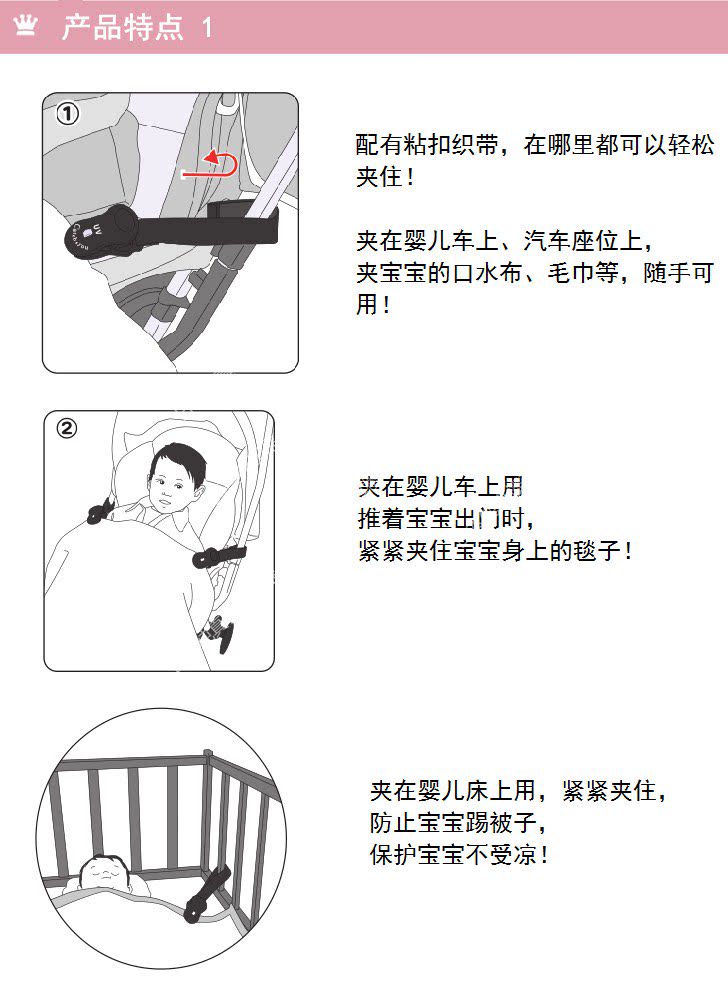 产品特点 1

①

UV

配有粘扣织带，在哪里都可以轻松夹住！

夹在婴儿车上、汽车座位上，夹宝宝的口水布、毛巾等，随手可用！

②

夹在婴儿车上用
推着宝宝出门时，
紧紧夹住宝宝身上的毯子！

夹在婴儿床上用，紧紧夹住，
防止宝宝踢被子，
保护宝宝不受凉！