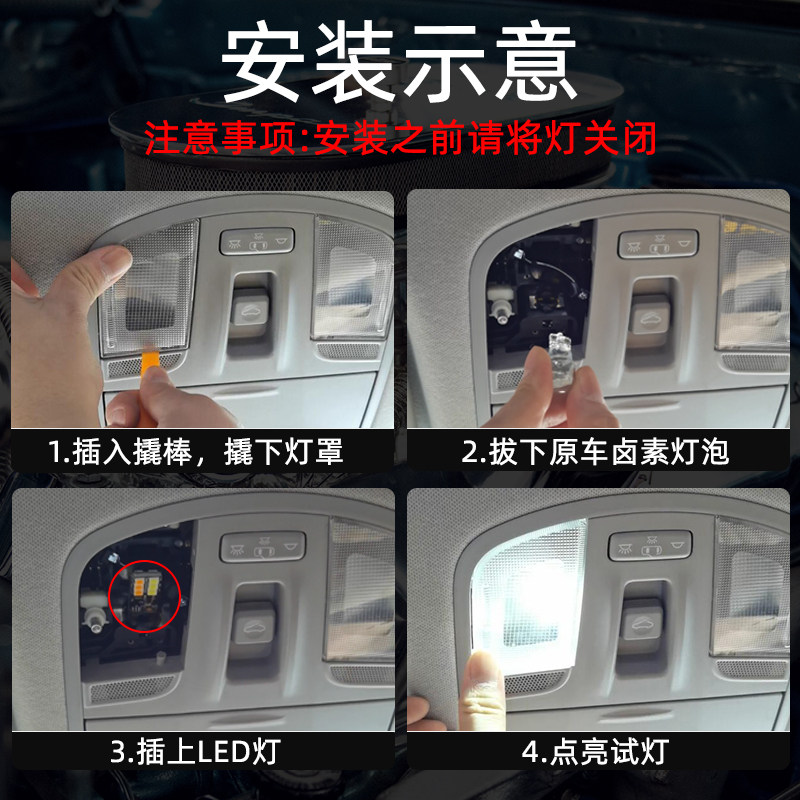 安装示意

注意事项:安装之前请将灯关闭

1.插入撬棒，撬下灯罩

2.拔下原车卤素灯泡

3.插上LED灯

4.点亮试灯