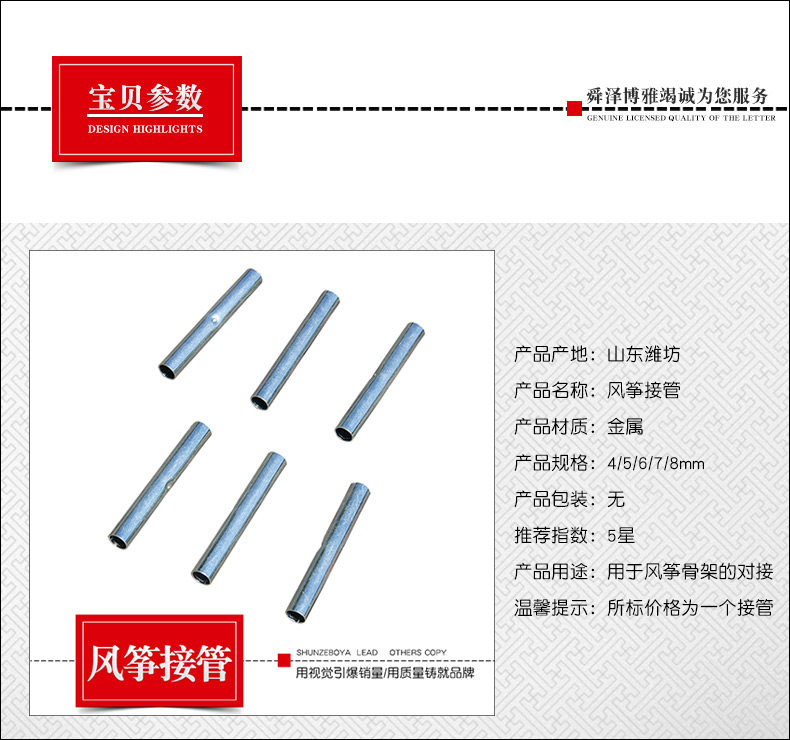 宝贝参数
DESIGN HIGHLIGHTS

舜泽博雅竭诚为您服务
GENUINE LICENSED QUALITY OF THE LETTER

产品产地：山东潍坊
产品名称：风筝接管
产品材质：金属
产品规格：4/5/6/7/8mm
产品包装：无
推荐指数：5星
产品用途：用于风筝骨架的对接
温馨提示：所标价格为一个接管

风筝接管

SHUNZEBOYA LEAD OTHERS COPY
用视觉引爆销量/用质量铸就品牌