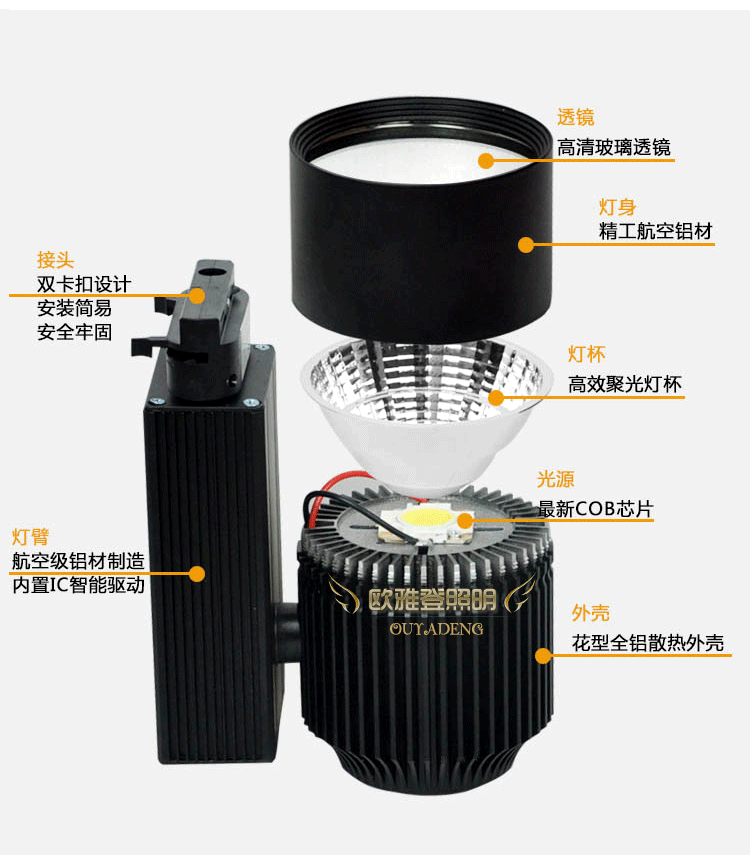 透镜
高清玻璃透镜

灯身
精工航空铝材

接头
双卡扣设计
安装简易
安全牢固

灯杯
高效聚光灯杯

光源
最新COB芯片

灯臂
航空级铝材制造
内置IC智能驱动

欧雅登照明
OUYADENG

外壳
花型全铝散热外壳