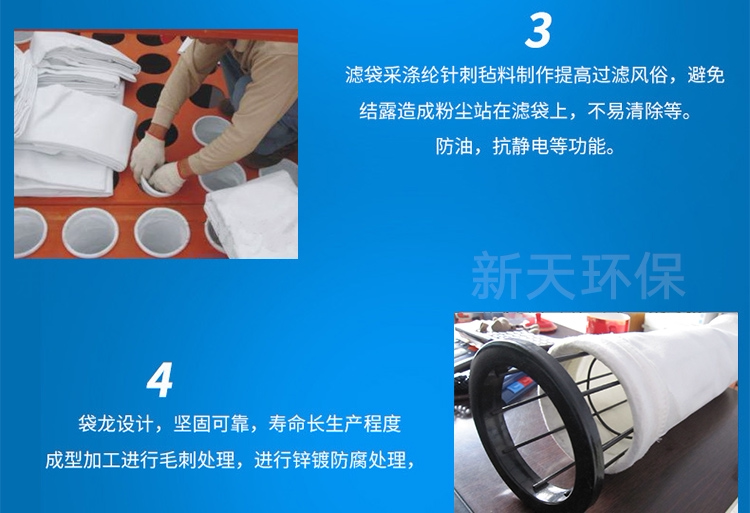 3

滤袋采涤纶针刺毡料制作提高过滤风俗，避免结露造成粉尘站在滤袋上，不易清除等。防油，抗静电等功能。

新天环保

4

袋龙设计，坚固可靠，寿命长生产程度成型加工进行毛刺处理，进行锌镀防腐处理，