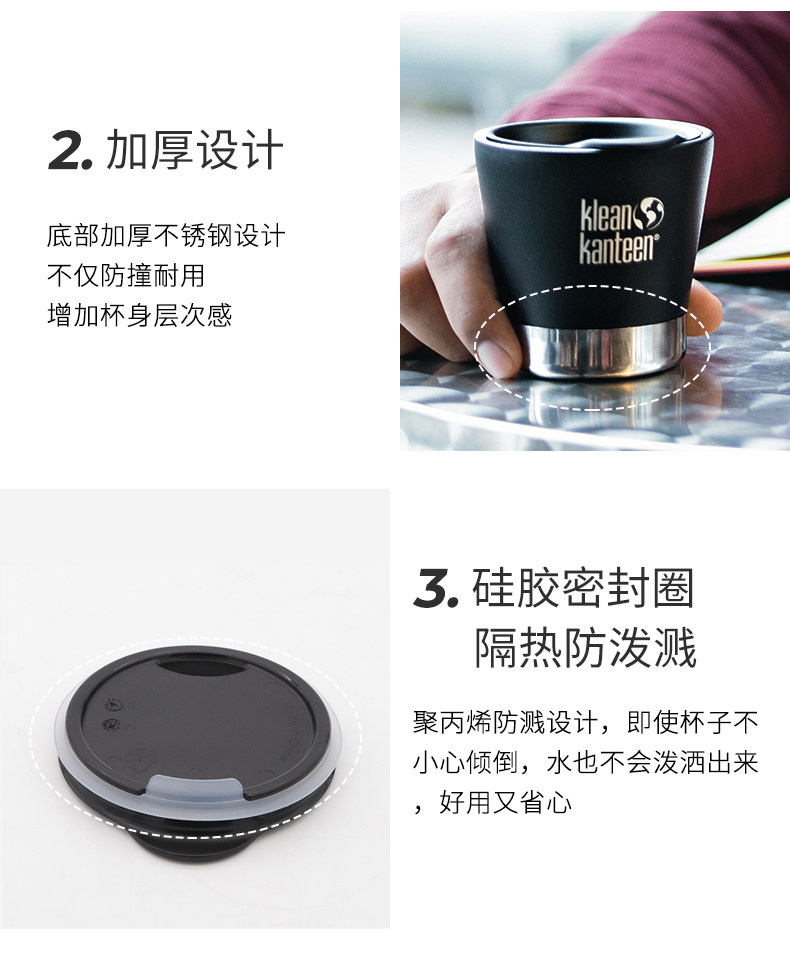 2. 加厚设计

底部加厚不锈钢设计
不仅防撞耐用
增加杯身层次感

klean kanteen

3. 硅胶密封圈
隔热防泼溅

聚丙烯防溅设计，即使杯子不小心倾倒，水也不会泼洒出来，好用又省心