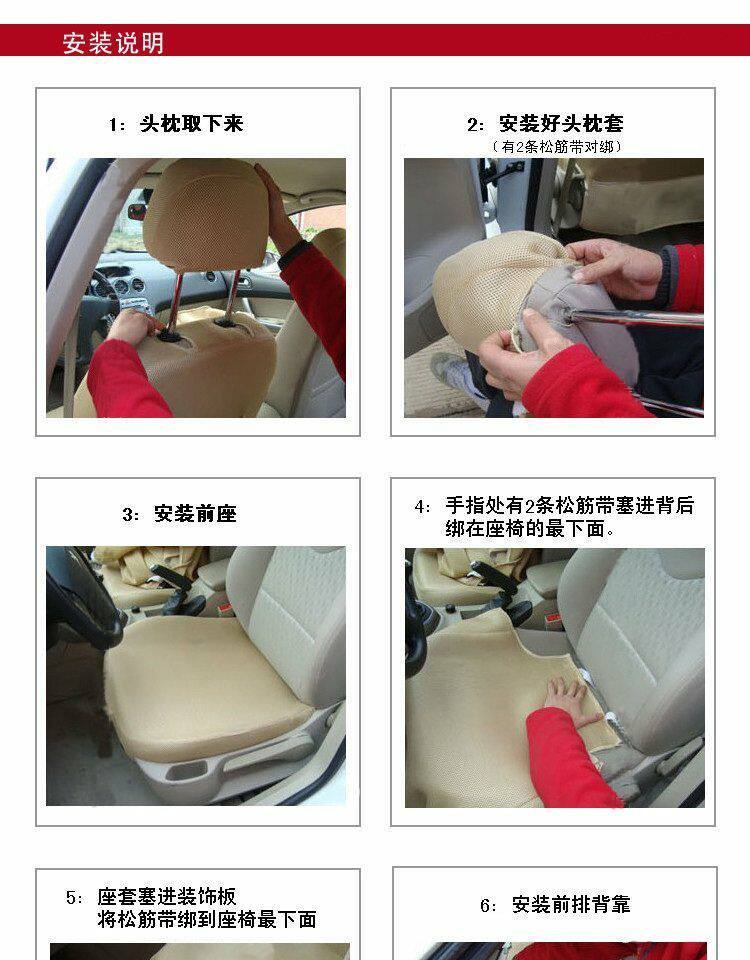 安装说明

1：头枕取下来

2：安装好头枕套
（有2条松筋带对绑）

3：安装前座

4：手指处有2条松筋带塞进背后绑在座椅的最下面。

5：座套塞进装饰板
将松筋带绑到座椅最下面

6：安装前排背靠