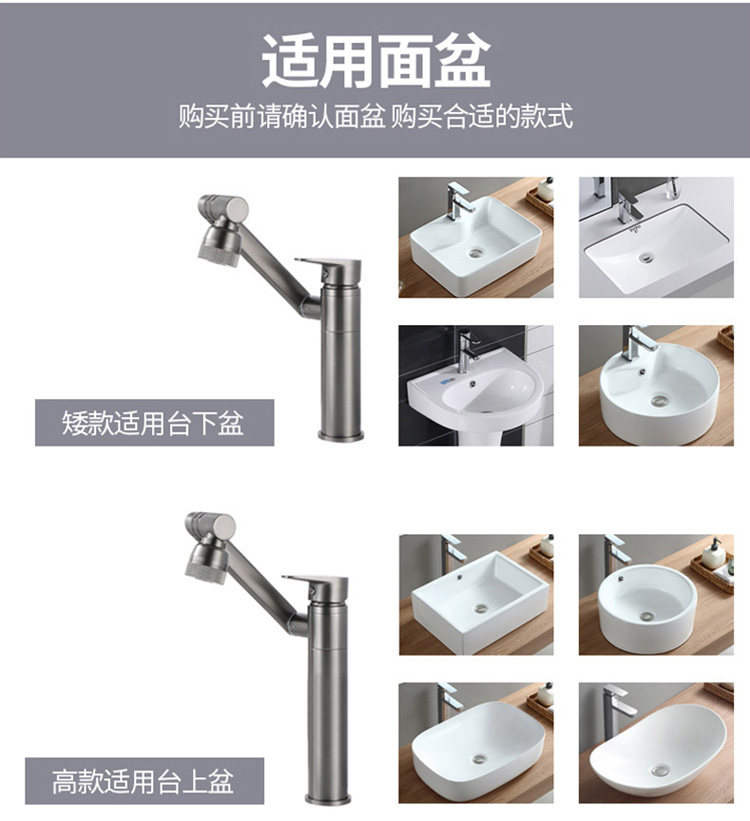 适用面盆

购买前请确认面盆 购买合适的款式

矮款适用台下盆

高款适用台上盆