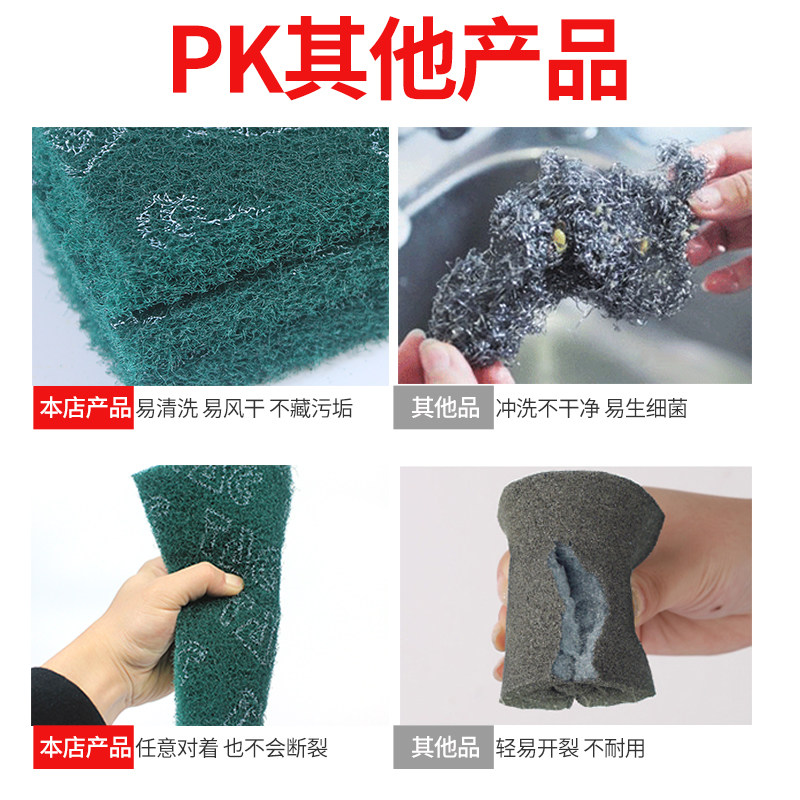 PK其他产品

本店产品 易清洗 易风干 不藏污垢

其他品 冲洗不干净 易生细菌

本店产品 任意对着 也不会断裂

其他品 轻易开裂 不耐用