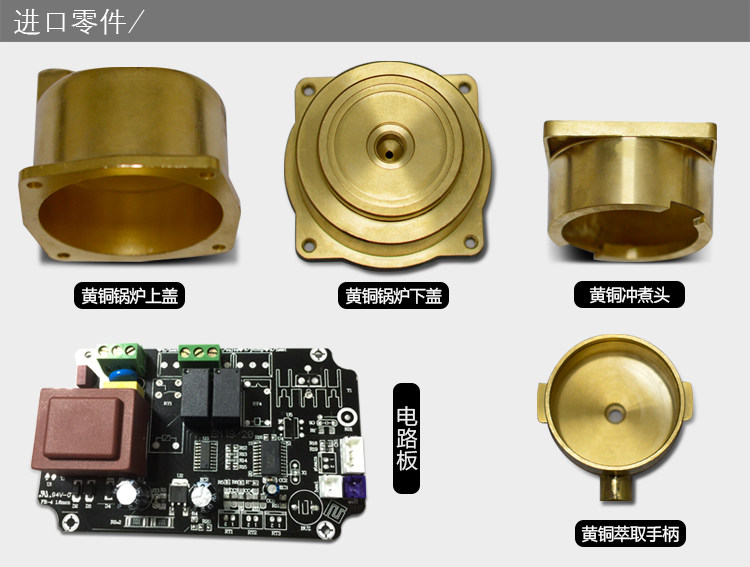 进口零件/

黄铜锅炉上盖

黄铜锅炉下盖

黄铜冲煮头

电路板

黄铜萃取手柄