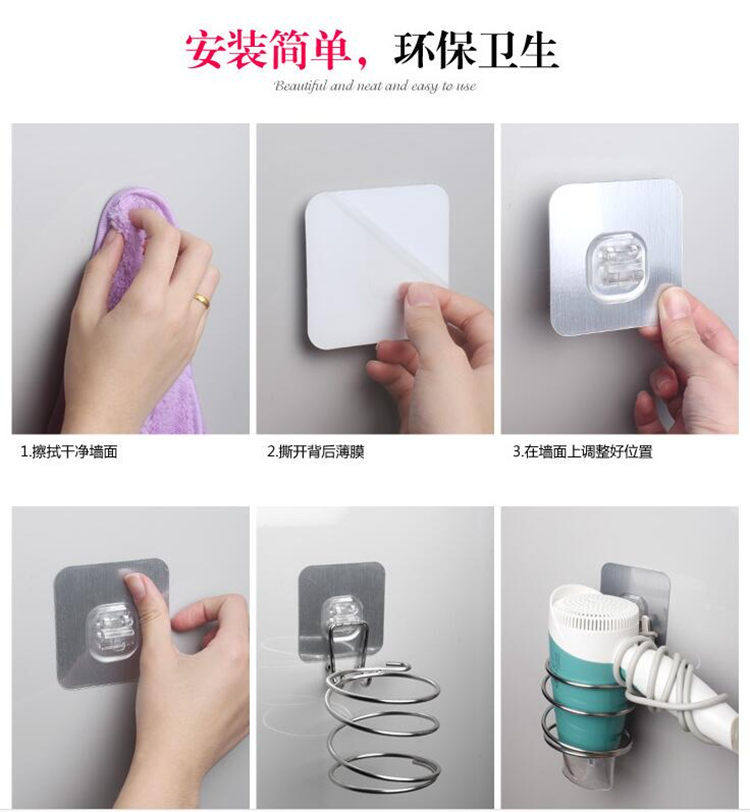 安装简单，环保卫生

Beautiful and neat and easy to use

1.擦拭干净墙面

2.撕开背后薄膜

3.在墙面上调整好位置