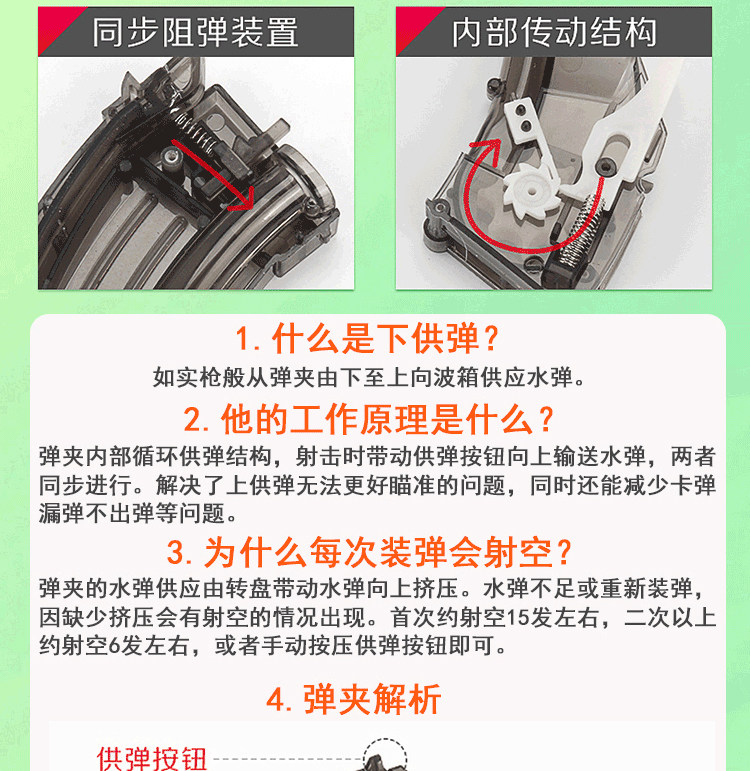 同步阻弹装置

内部传动结构

1. 什么是下供弹？

如实枪般从弹夹由下至上向波箱供应水弹。

2. 他的工作原理是什么？

弹夹内部循环供弹结构，射击时带动供弹按钮向上输送水弹，两者同步进行。解决了上供弹无法更好瞄准的问题，同时还能减少卡弹漏弹不出弹等问题。

3. 为什么每次装弹会射空？

弹夹的水弹供应由转盘带动水弹向上挤压。水弹不足或重新装弹，因缺少挤压会有射空的情况出现。首次约射空15发左右，二次以上约射空6发左右，或者手动按压供弹按钮即可。

4. 弹夹解析

供弹按钮