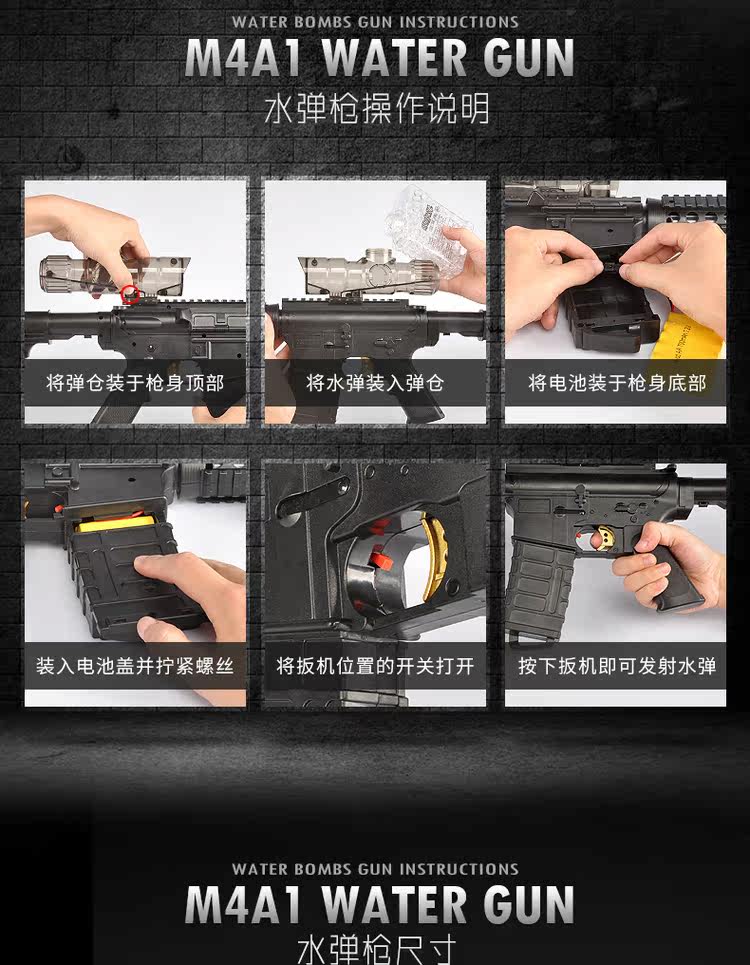 WATER BOMBS GUN INSTRUCTIONS
M4A1 WATER GUN
水弹枪操作说明

将弹仓装于枪身顶部

将水弹装入弹仓

将电池装于枪身底部

装入电池盖并拧紧螺丝

将扳机位置的开关打开

按下扳机即可发射水弹

WATER BOMBS GUN INSTRUCTIONS
M4A1 WATER GUN
水弹枪尺寸