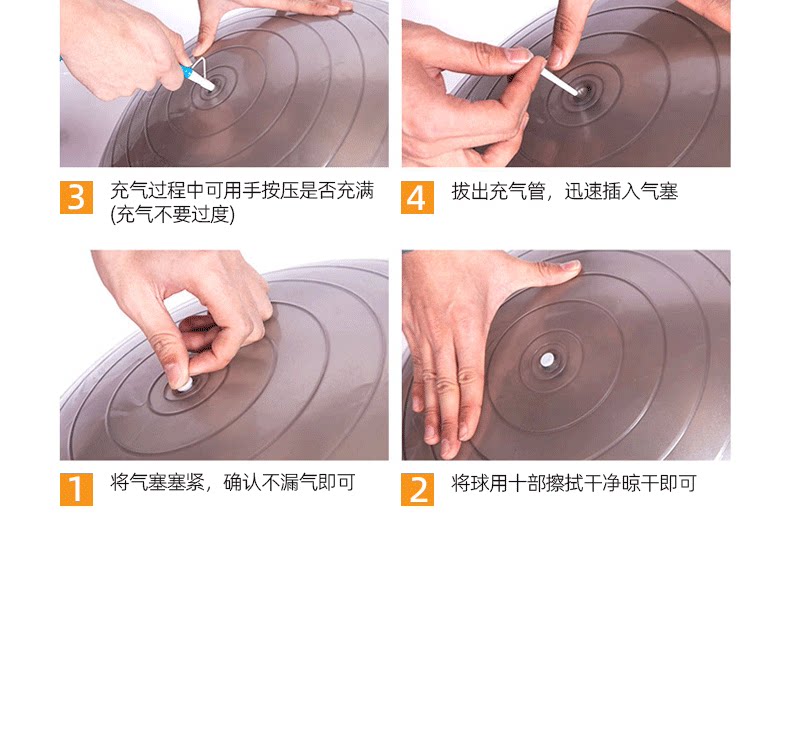 3 充气过程中可用手按压是否充满 (充气不要过度)

4 拔出充气管，迅速插入气塞

1 将气塞塞紧，确认不漏气即可

2 将球用十部擦拭干净晾干即可