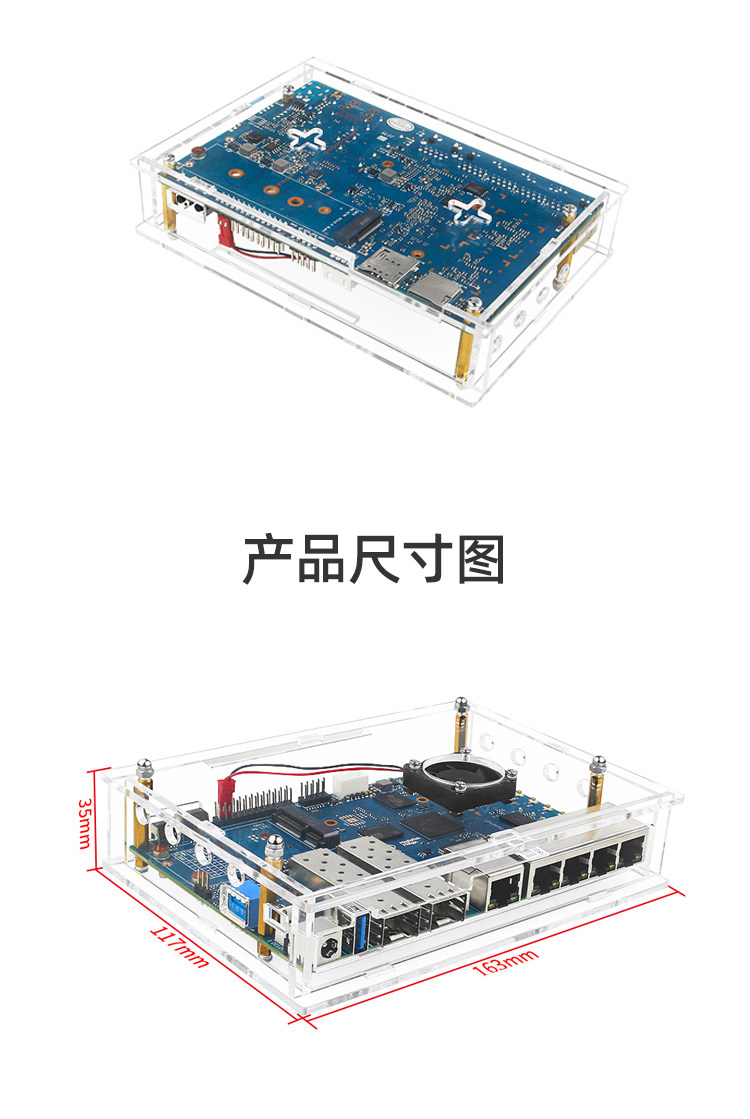 产品尺寸图

35mm

117mm

163mm