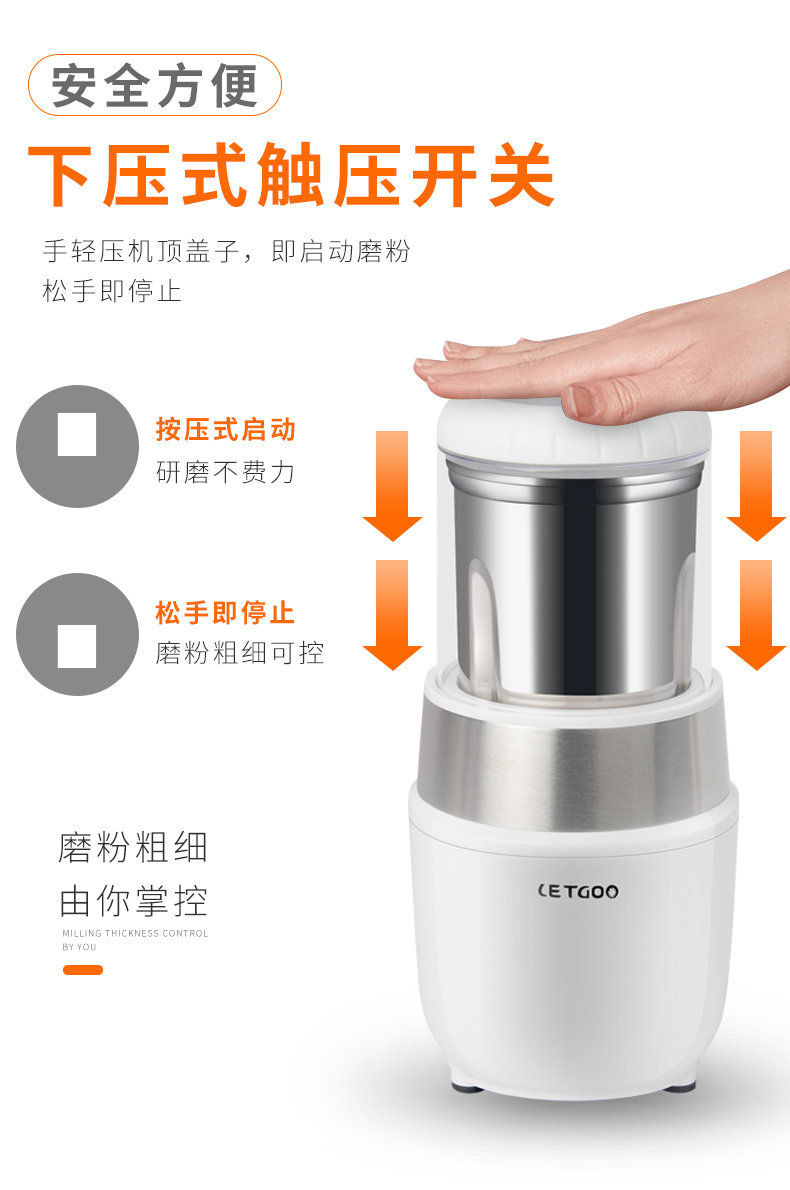 安全方便

下压式触压开关

手轻压机顶盖子，即启动磨粉
松手即停止

按压式启动
研磨不费力

松手即停止
磨粉粗细可控

磨粉粗细
由你掌控
MILLING THICKNESS CONTROL BY YOU

LETGOO