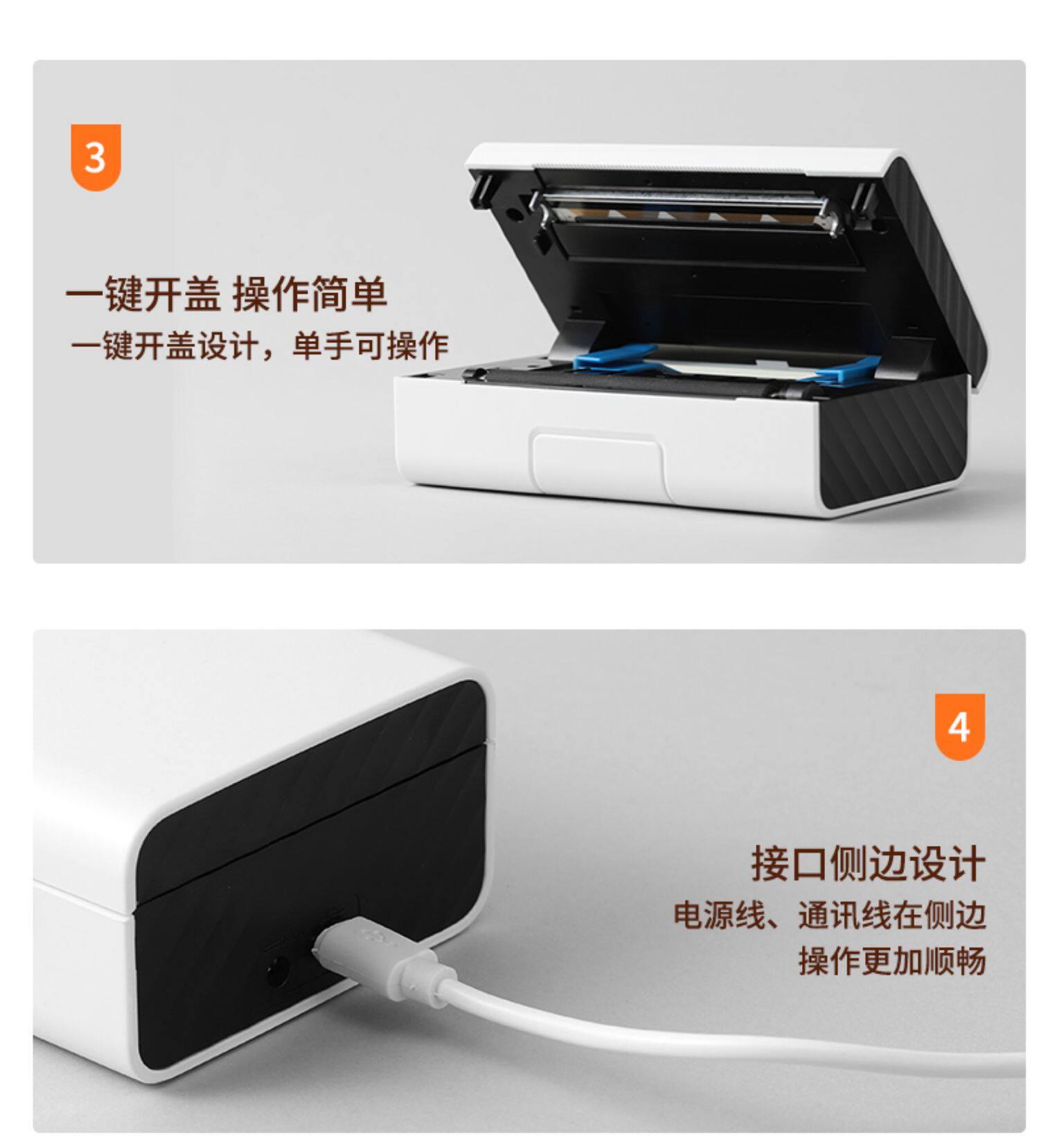 3

一键开盖 操作简单
一键开盖设计，单手可操作

4

接口侧边设计
电源线、通讯线在侧边
操作更加顺畅