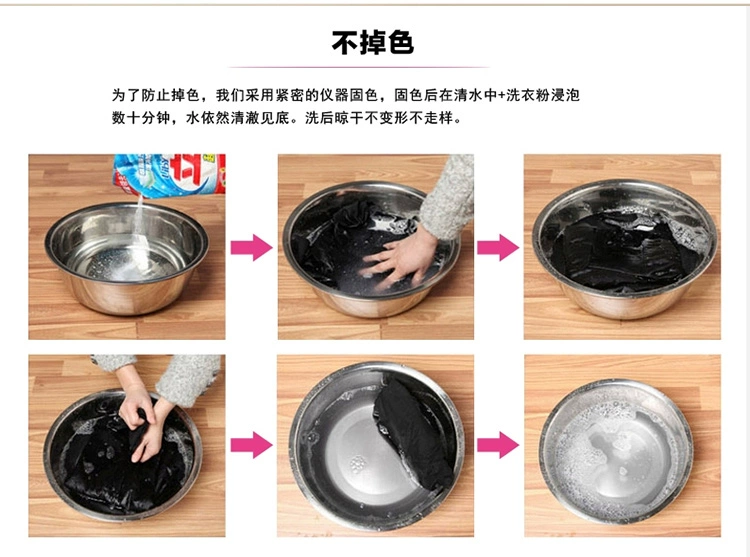 不掉色

为了防止掉色，我们采用紧密的仪器固色，固色后在清水中+洗衣粉浸泡数十分钟，水依然清澈见底。洗后晾干不变形不走样。