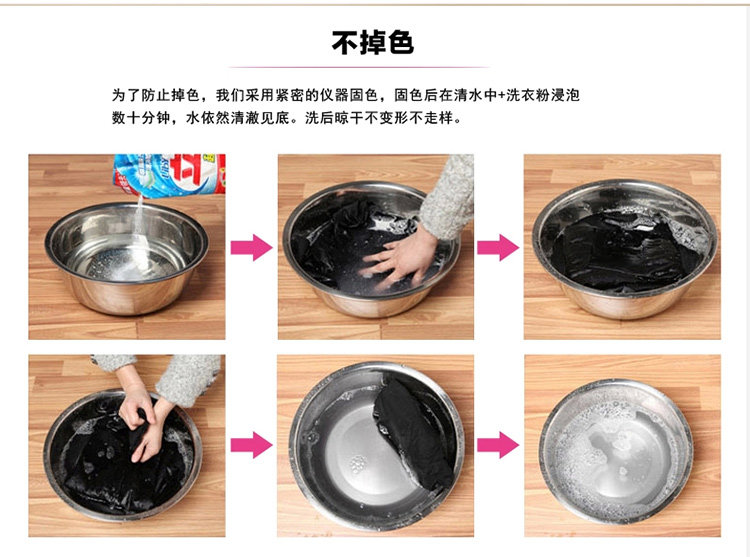 不掉色

为了防止掉色，我们采用紧密的仪器固色，固色后在清水中+洗衣粉浸泡数十分钟，水依然清澈见底。洗后晾干不变形不走样。