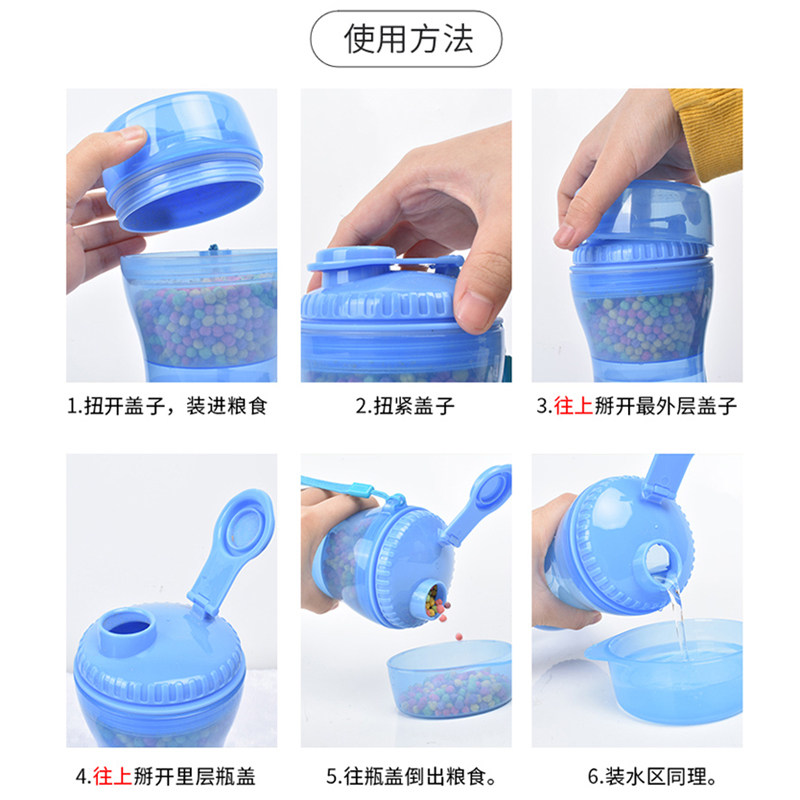 使用方法

1.扭开盖子，装进粮食

2.扭紧盖子

3.往上掰开最外层盖子

4.往上掰开里层瓶盖

5.往瓶盖倒出粮食。

6.装水区同理。