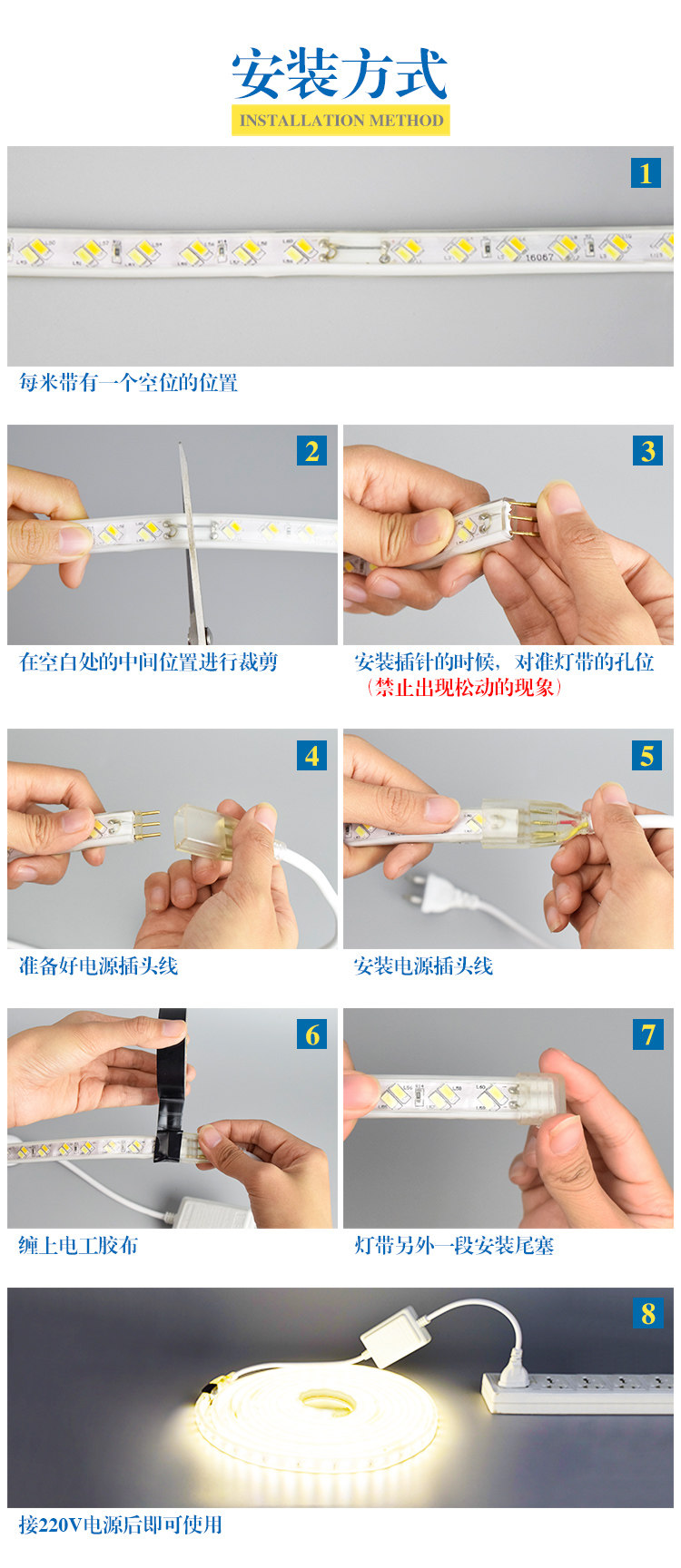 安装方式
INSTALLATION METHOD

1
16067
每米带有一个空位的位置

2
在空白处的中间位置进行裁剪

3
安装插针的时候，对准灯带的孔位
（禁止出现松动的现象）

4
准备好电源插头线

5
安装电源插头线

6
缠上电工胶布

7
灯带另外一段安装尾塞

8
接220V电源后即可使用