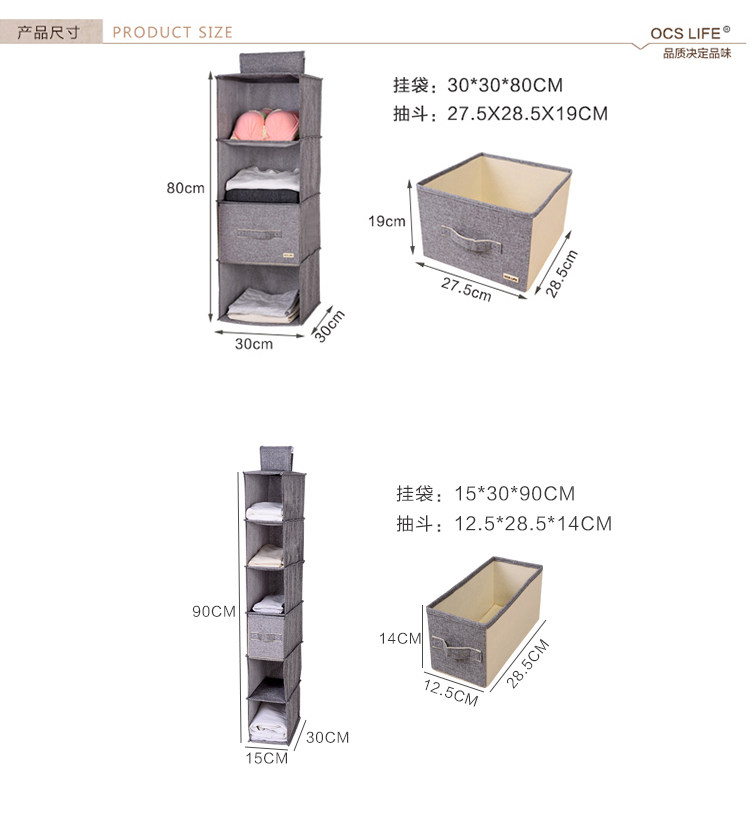 产品尺寸 PRODUCT SIZE

OCS LIFE®
品质决定品味

挂袋：30*30*80CM
抽斗：27.5X28.5X19CM

80cm
30cm
30cm

19cm
27.5cm
28.5cm

挂袋：15*30*90CM
抽斗：12.5*28.5*14CM

90CM
15CM
30CM

14CM
12.5CM
28.5CM