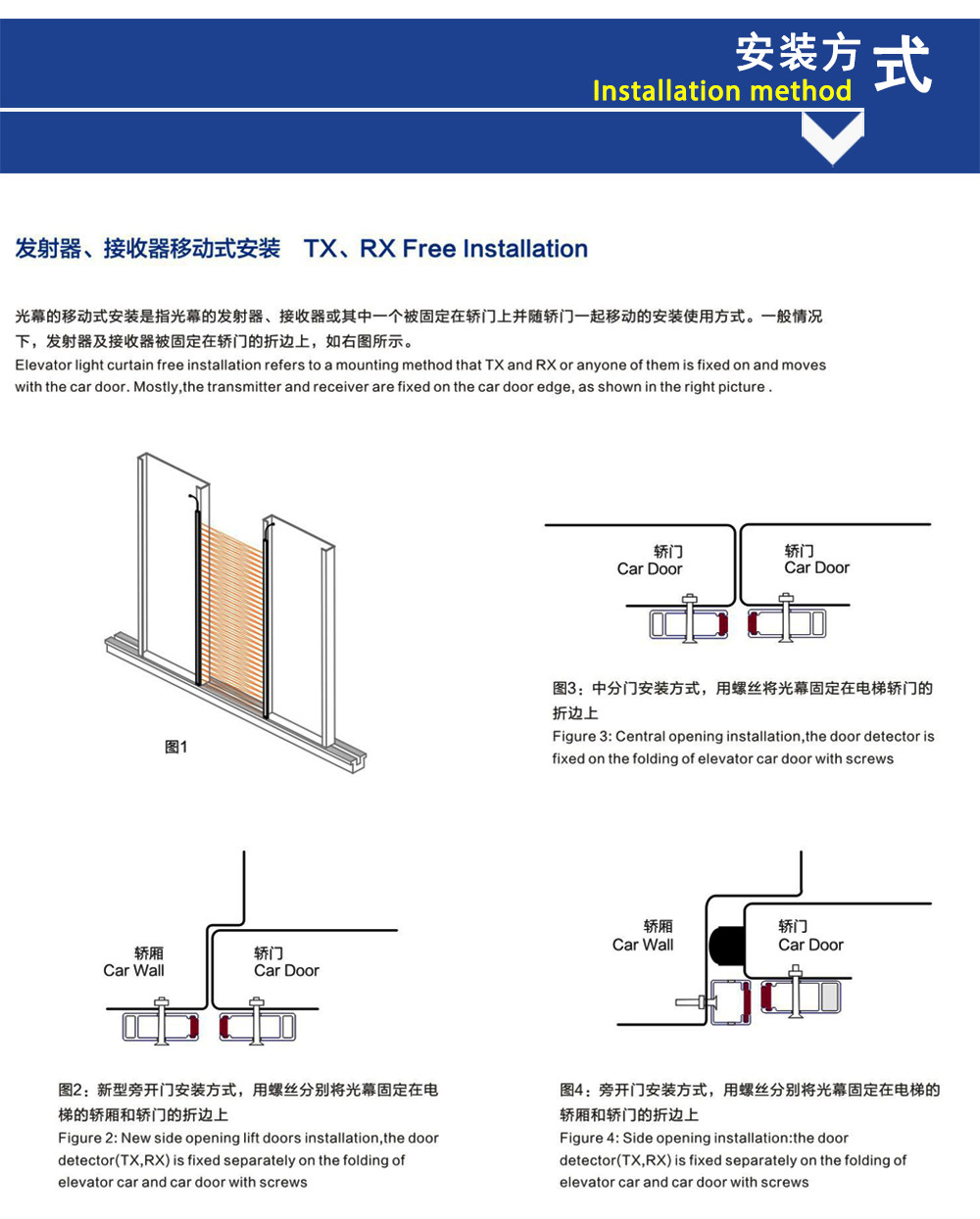 安装方式
Installation method

发射器、接收器移动式安装 TX、RX Free Installation

光幕的移动式安装是指光幕的发射器、接收器或其中一个被固定在轿门上并随轿门一起移动的安装使用方式。一般情况下，发射器及接收器被固定在轿门的折边上，如右图所示。
Elevator light curtain free installation refers to a mounting method that TX and RX or anyone of them is fixed on and moves with the car door. Mostly,the transmitter and receiver are fixed on the car door edge, as shown in the right picture .

图1

轿门
Car Door

轿门
Car Door

图3：中分门安装方式，用螺丝将光幕固定在电梯轿门的折边上
Figure 3: Central opening installation,the door detector is fixed on the folding of elevator car door with screws

轿厢
Car Wall

轿门
Car Door

图2：新型旁开门安装方式，用螺丝分别将光幕固定在电梯的轿厢和轿门的折边上
Figure 2: New side opening lift doors installation,the door detector(TX,RX) is fixed separately on the folding of elevator car and car door with screws

轿厢
Car Wall

轿门
Car Door

图4：旁开门安装方式，用螺丝分别将光幕固定在电梯的轿厢和轿门的折边上
Figure 4: Side opening installation:the door detector(TX,RX) is fixed separately on the folding of elevator car and car door with screws