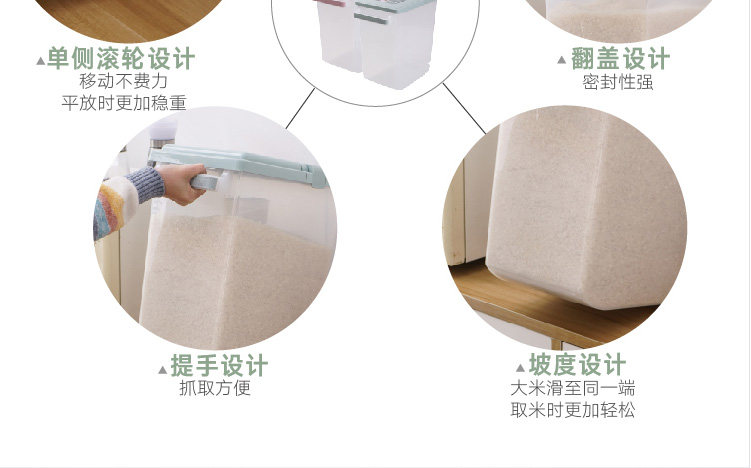 ▲单侧滚轮设计
移动不费力
平放时更加稳重

▲翻盖设计
密封性强

▲提手设计
抓取方便

▲坡度设计
大米滑至同一端
取米时更加轻松