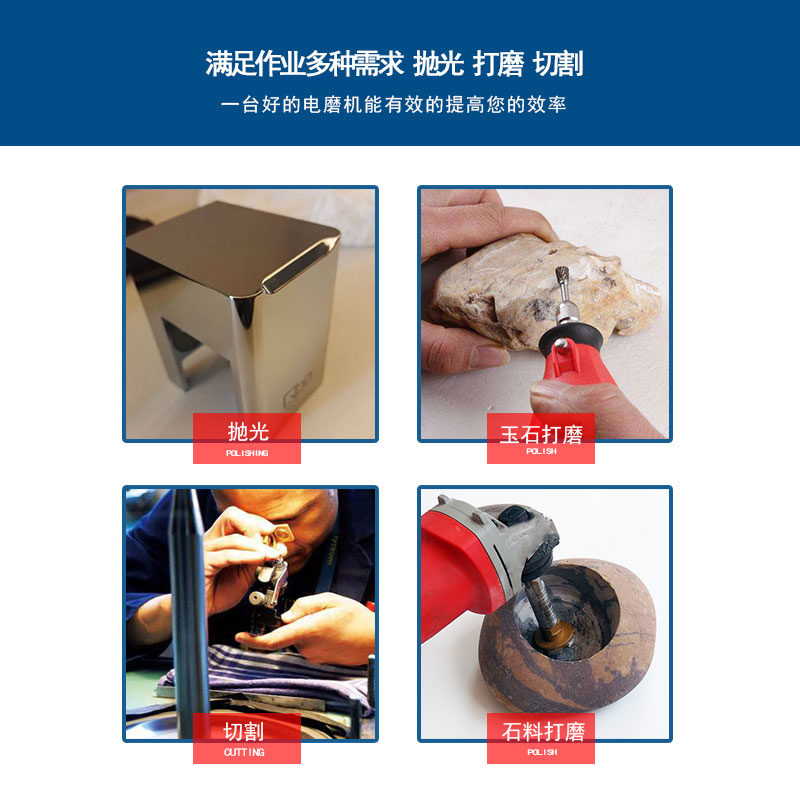 满足作业多种需求 抛光 打磨 切割

一台好的电磨机能有效的提高您的效率

抛光
POLISHING

玉石打磨
POLISH

切割
CUTTING

石料打磨
POLISH