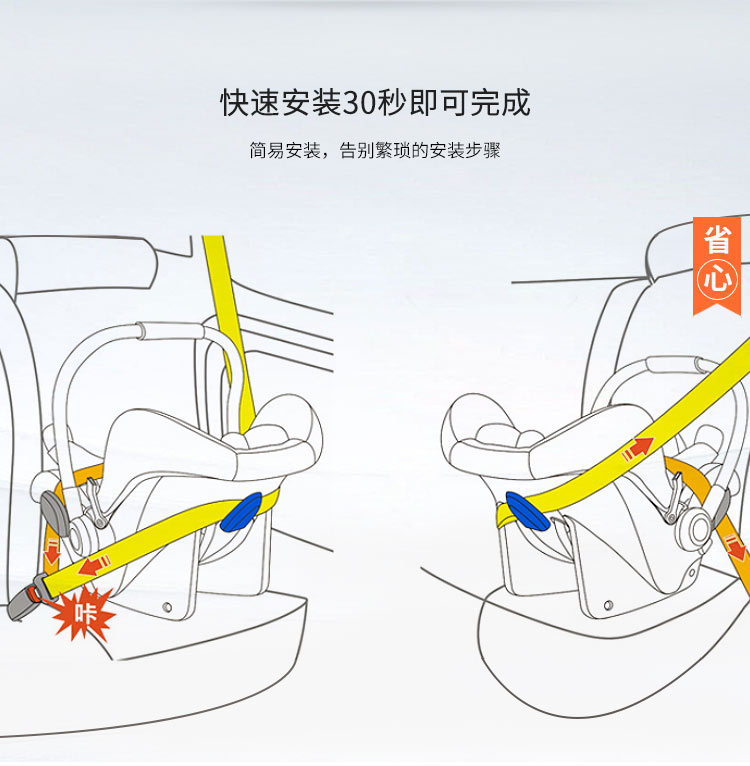 快速安装30秒即可完成

简易安装，告别繁琐的安装步骤

省心

咔