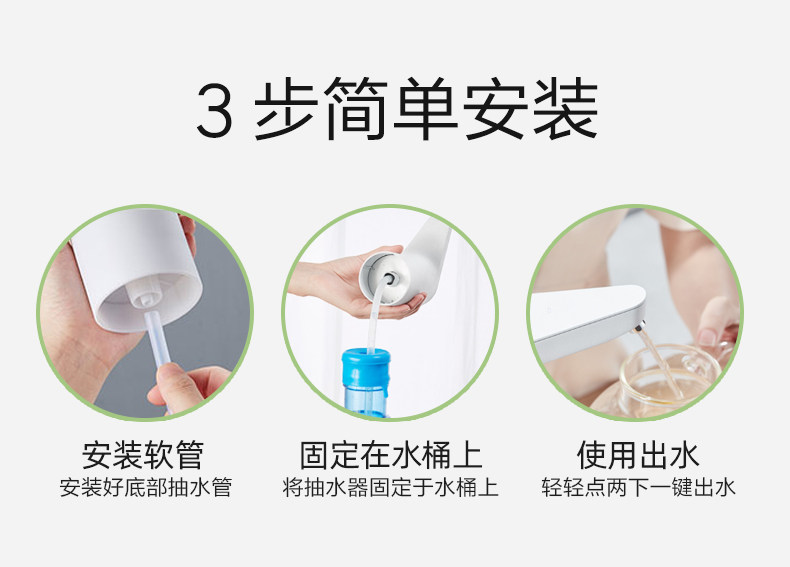 3 步简单安装

安装软管
安装好底部抽水管

固定在水桶上
将抽水器固定于水桶上

使用出水
轻轻点两下一键出水