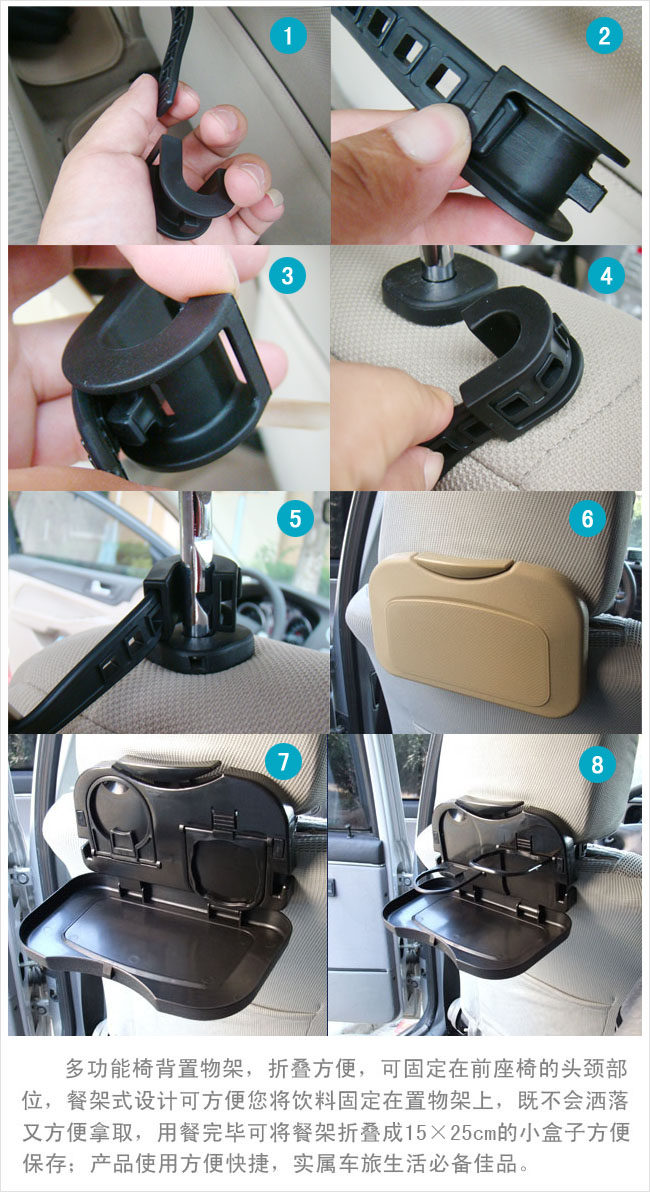 1

2

3

4

5

6

7

8

多功能椅背置物架，折叠方便，可固定在前座椅的头颈部位，餐架式设计可方便您将饮料固定在置物架上，既不会洒落又方便拿取，用餐完毕可将餐架折叠成15×25cm的小盒子方便保存；产品使用方便快捷，实属车旅生活必备佳品。