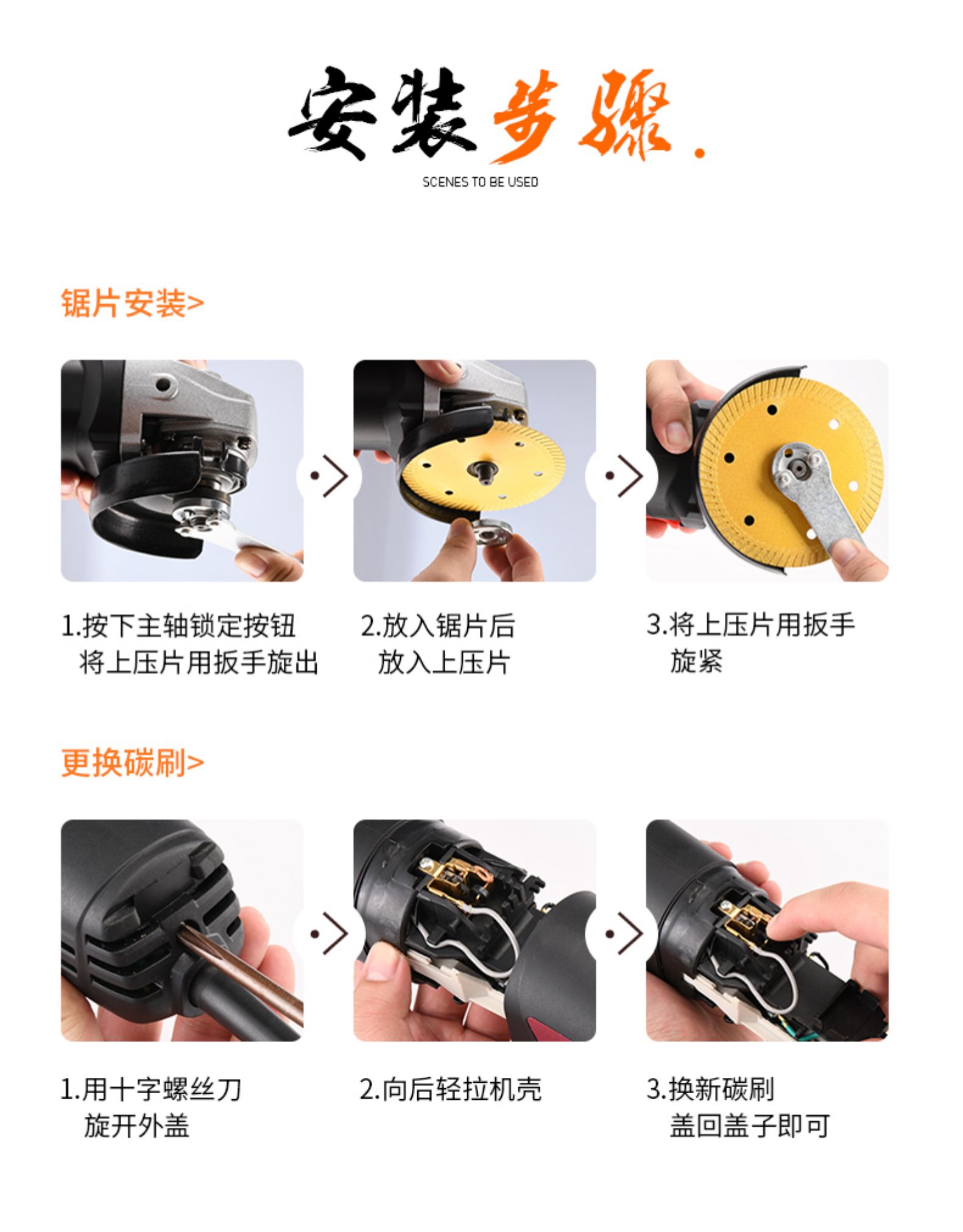 安装步骤.

SCENES TO BE USED

锯片安装>

1.按下主轴锁定按钮
将上压片用扳手旋出

2.放入锯片后
放入上压片

3.将上压片用扳手
旋紧

更换碳刷>

1.用十字螺丝刀
旋开外盖

2.向后轻拉机壳

3.换新碳刷
盖回盖子即可