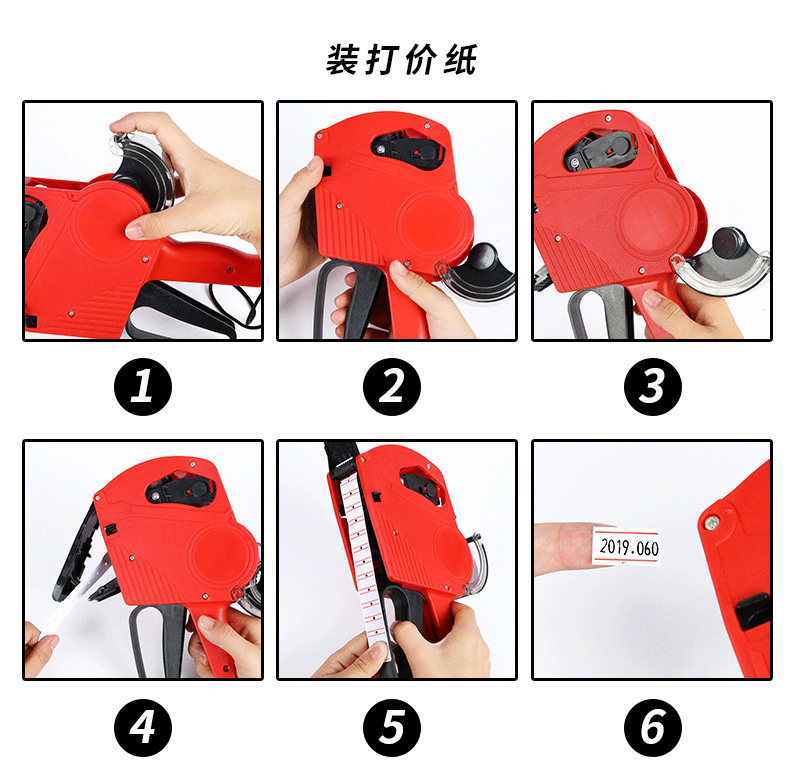 装打价纸

1

2

3

4

5

2019.060

6