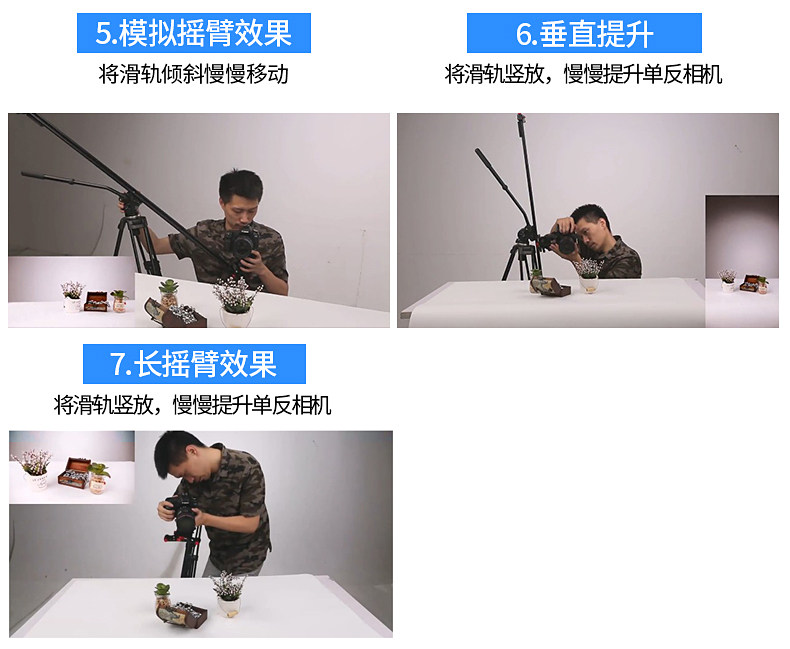 5.模拟摇臂效果

将滑轨倾斜慢慢移动

6.垂直提升

将滑轨竖放，慢慢提升单反相机

7.长摇臂效果

将滑轨竖放，慢慢提升单反相机