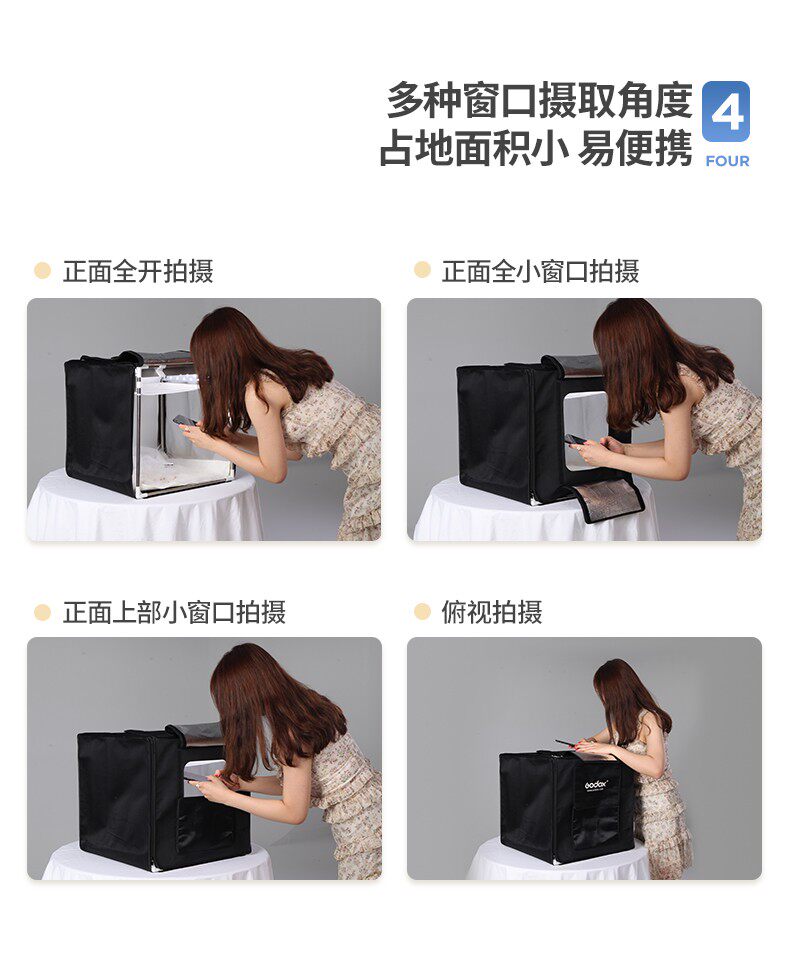 多种窗口摄取角度
占地面积小 易便携

4
FOUR

正面全开拍摄

正面全小窗口拍摄

正面上部小窗口拍摄

俯视拍摄

Godox