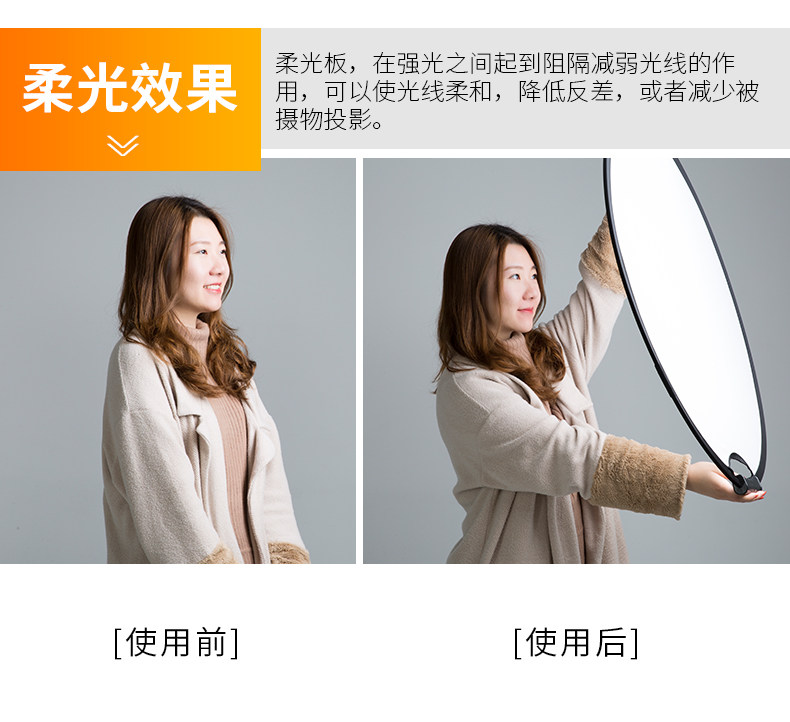 柔光效果

柔光板，在强光之间起到阻隔减弱光线的作用，可以使光线柔和，降低反差，或者减少被摄物投影。

[使用前]

[使用后]