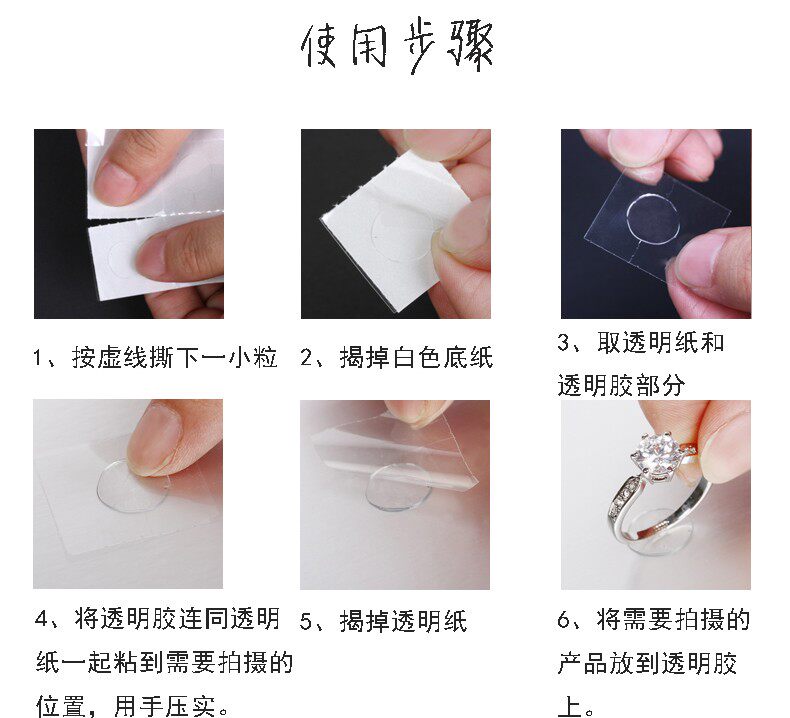 使用步骤

1、按虚线撕下一小粒

2、揭掉白色底纸

3、取透明纸和透明胶部分

4、将透明胶连同透明纸一起粘到需要拍摄的位置，用手压实。

5、揭掉透明纸

6、将需要拍摄的产品放到透明胶上。