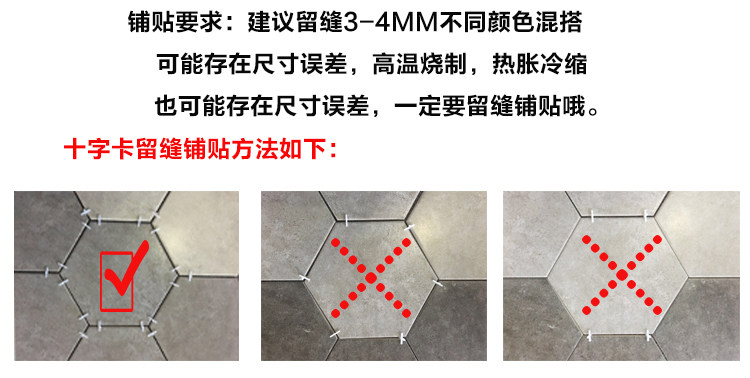 铺贴要求：建议留缝3-4MM不同颜色混搭

可能存在尺寸误差，高温烧制，热胀冷缩

也可能存在尺寸误差，一定要留缝铺贴哦。

十字卡留缝铺贴方法如下：