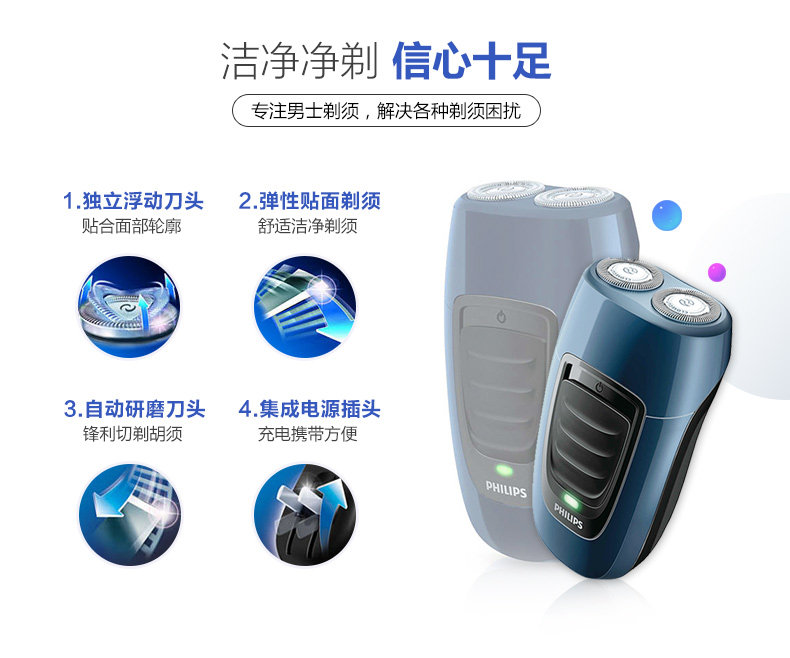 洁净净剃 信心十足

专注男士剃须，解决各种剃须困扰

1.独立浮动刀头
贴合面部轮廓

2.弹性贴面剃须
舒适洁净剃须

3.自动研磨刀头
锋利切剃胡须

4.集成电源插头
充电携带方便

PHILIPS

PHILIPS