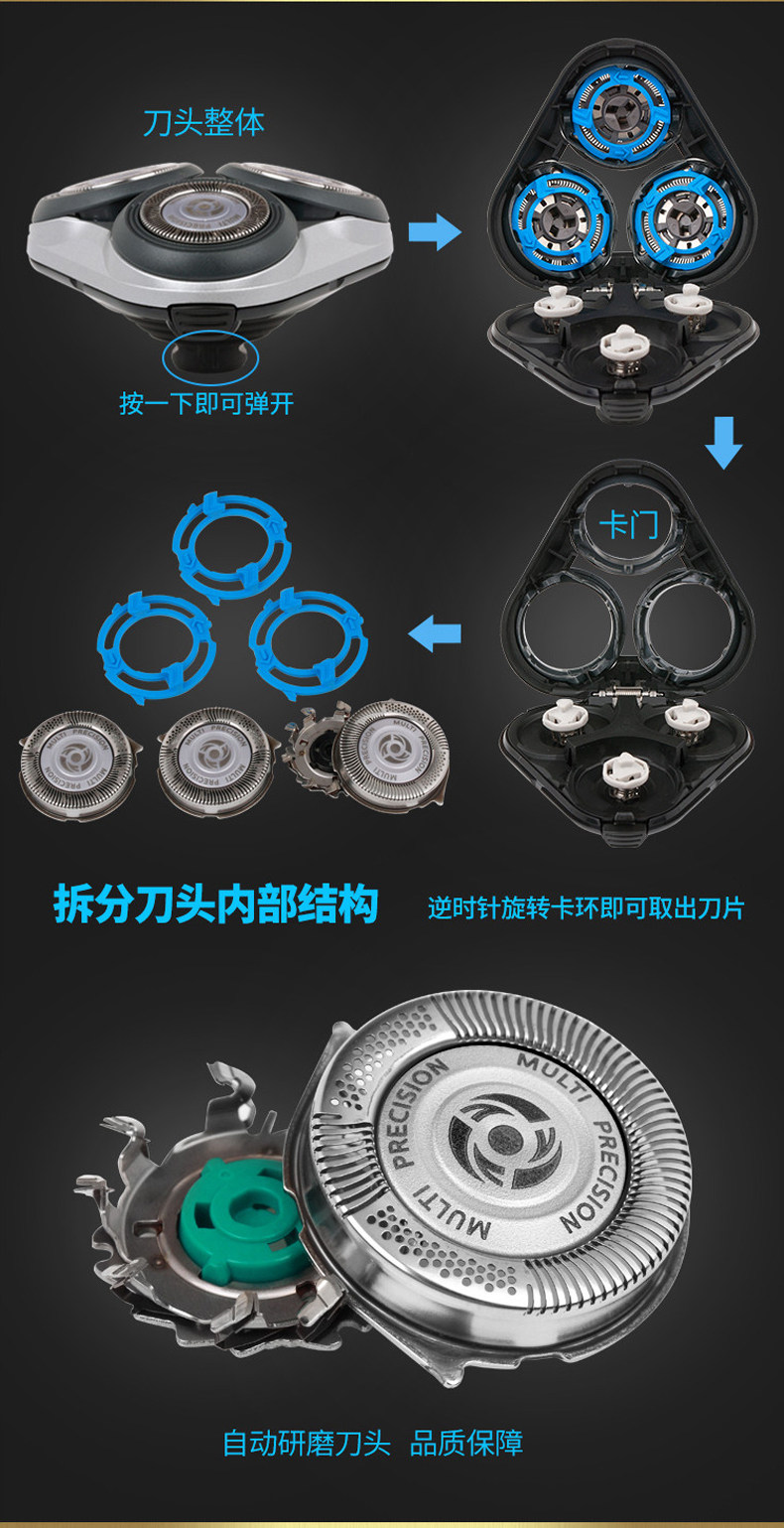 刀头整体

按一下即可弹开

卡门

MULTI PRECISION

MULTI PRECISION

MULTI PRECISION

拆分刀头内部结构

逆时针旋转卡环即可取出刀片

MULTI PRECISION MULTI PRECISION

自动研磨刀头 品质保障