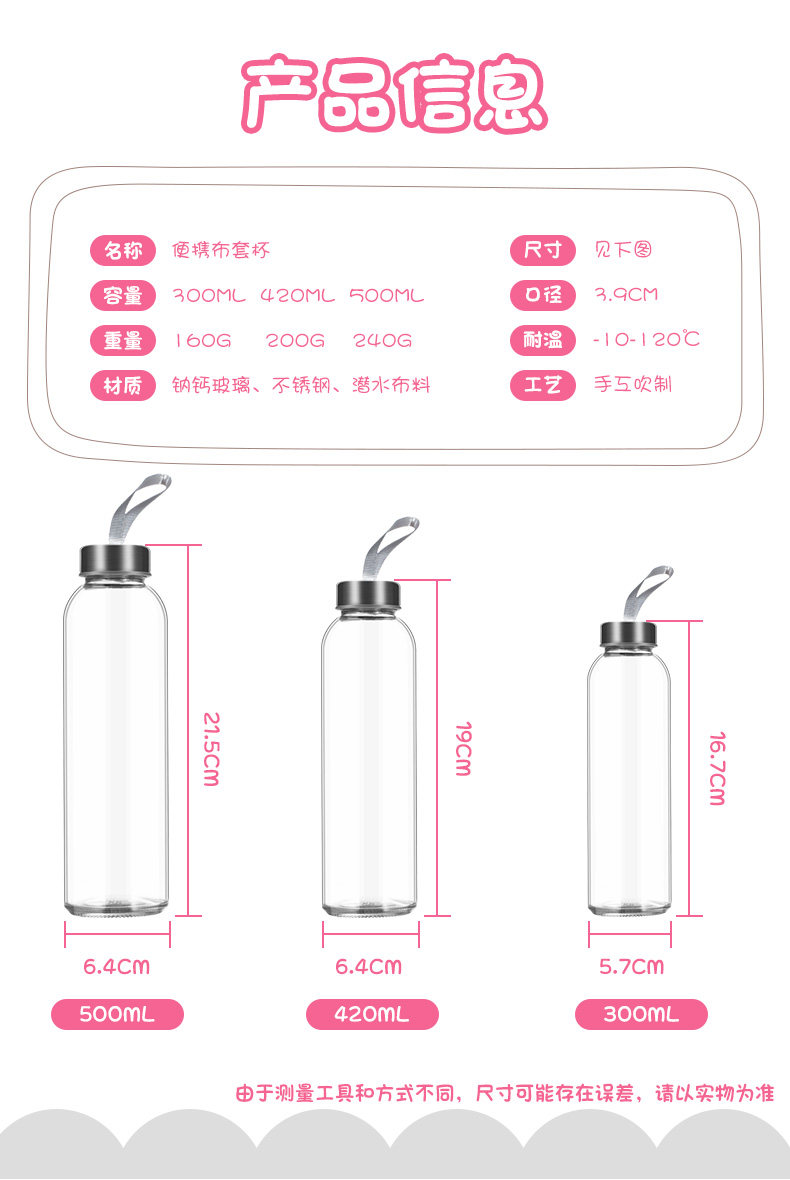 产品信息

名称 便携布套杯
容量 300ML 420ML 500ML
重量 160G 200G 240G
材质 钠钙玻璃、不锈钢、潜水布料

尺寸 见下图
口径 3.9CM
耐温 -10-120℃
工艺 手工吹制

21.5CM
6.4CM
500ML

19CM
6.4CM
420ML

16.7CM
5.7CM
300ML

由于测量工具和方式不同，尺寸可能存在误差，请以实物为准