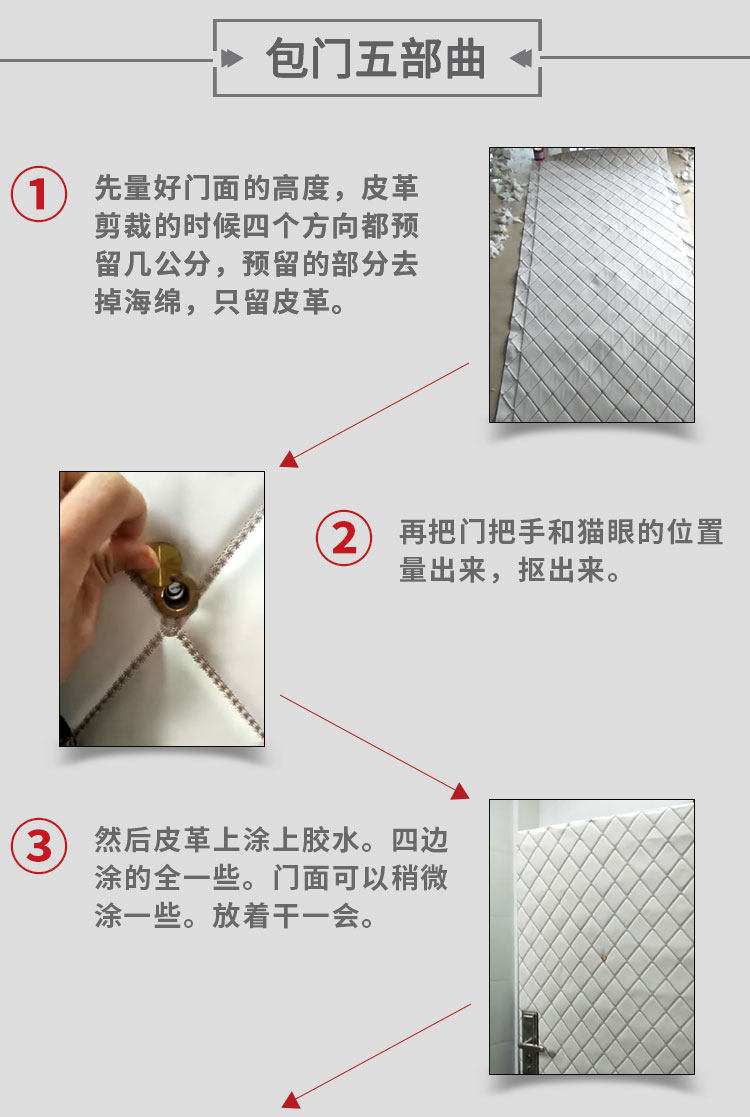 包门五部曲

1
先量好门面的高度，皮革剪裁的时候四个方向都预留几公分，预留的部分去掉海绵，只留皮革。

2
再把门把手和猫眼的位置量出来，抠出来。

3
然后皮革上涂上胶水。四边涂的全一些。门面可以稍微涂一些。放着干一会。