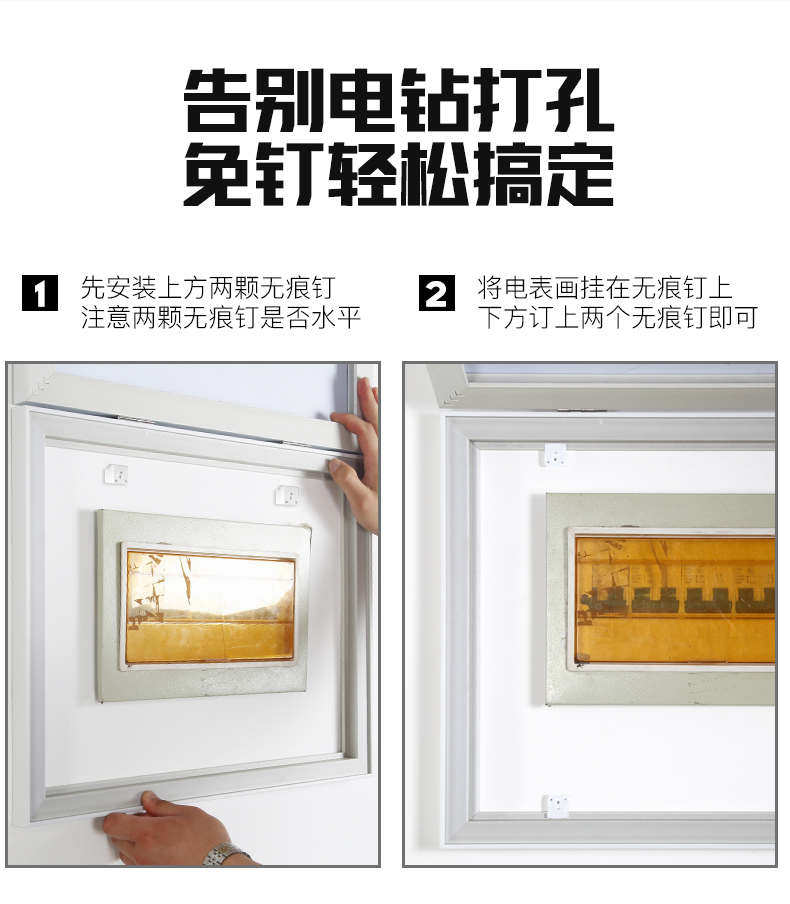 告别电钻打孔
免钉轻松搞定

1 先安装上方两颗无痕钉
注意两颗无痕钉是否水平

2 将电表画挂在无痕钉上
下方订上两个无痕钉即可