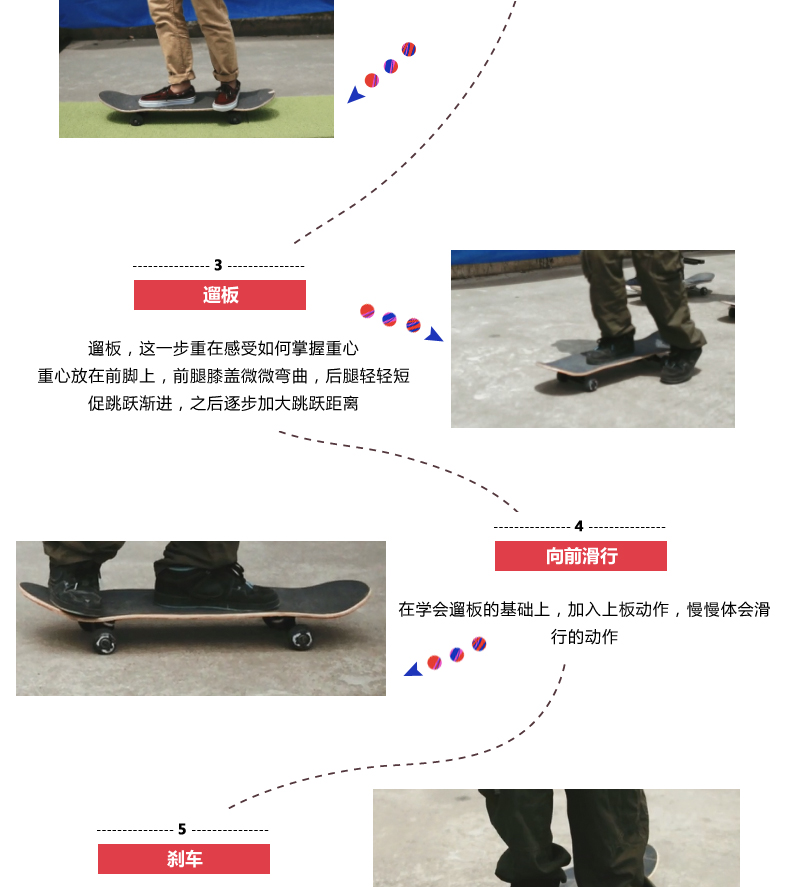 3

遛板

遛板，这一步重在感受如何掌握重心
重心放在前脚上，前腿膝盖微微弯曲，后腿轻轻短促跳跃渐进，之后逐步加大跳跃距离

4

向前滑行

在学会遛板的基础上，加入上板动作，慢慢体会滑行的动作

5

刹车