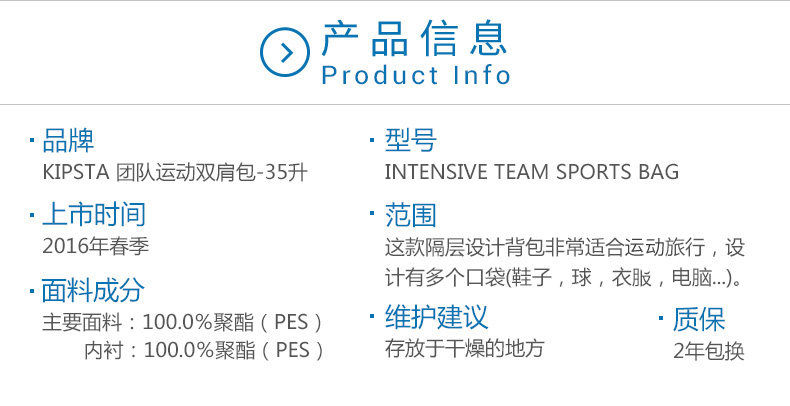 产品信息
Product Info

· 品牌
KIPSTA 团队运动双肩包-35升

· 上市时间
2016年春季

· 面料成分
主要面料：100.0%聚酯（PES）
内衬：100.0%聚酯（PES）

· 型号
INTENSIVE TEAM SPORTS BAG

· 范围
这款隔层设计背包非常适合运动旅行，设计有多个口袋(鞋子，球，衣服，电脑...)。

· 维护建议
存放于干燥的地方

· 质保
2年包换