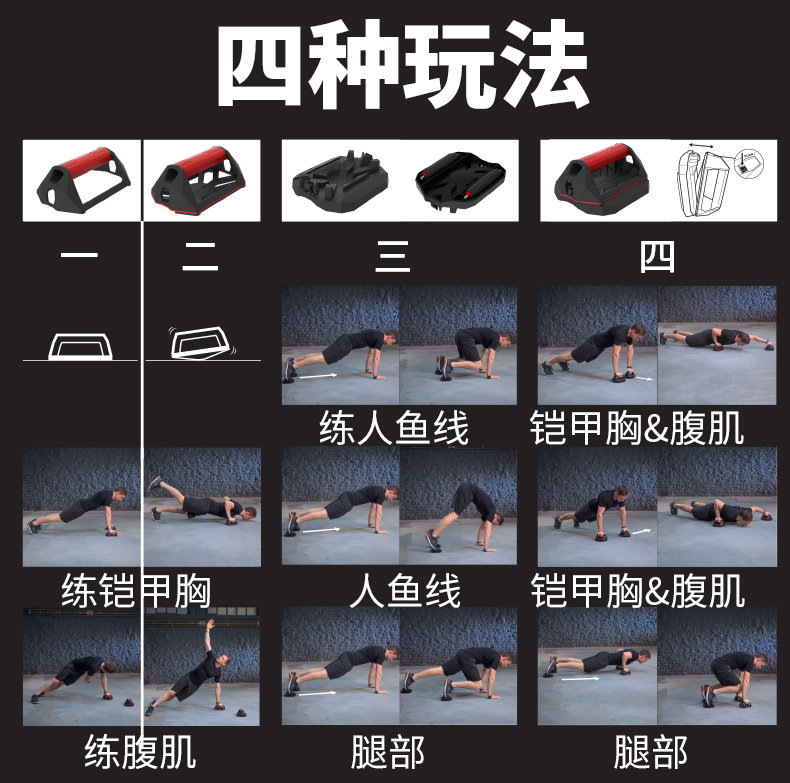 四种玩法

一

二

三

四

练人鱼线

铠甲胸&腹肌

练铠甲胸

人鱼线

铠甲胸&腹肌

练腹肌

腿部

腿部