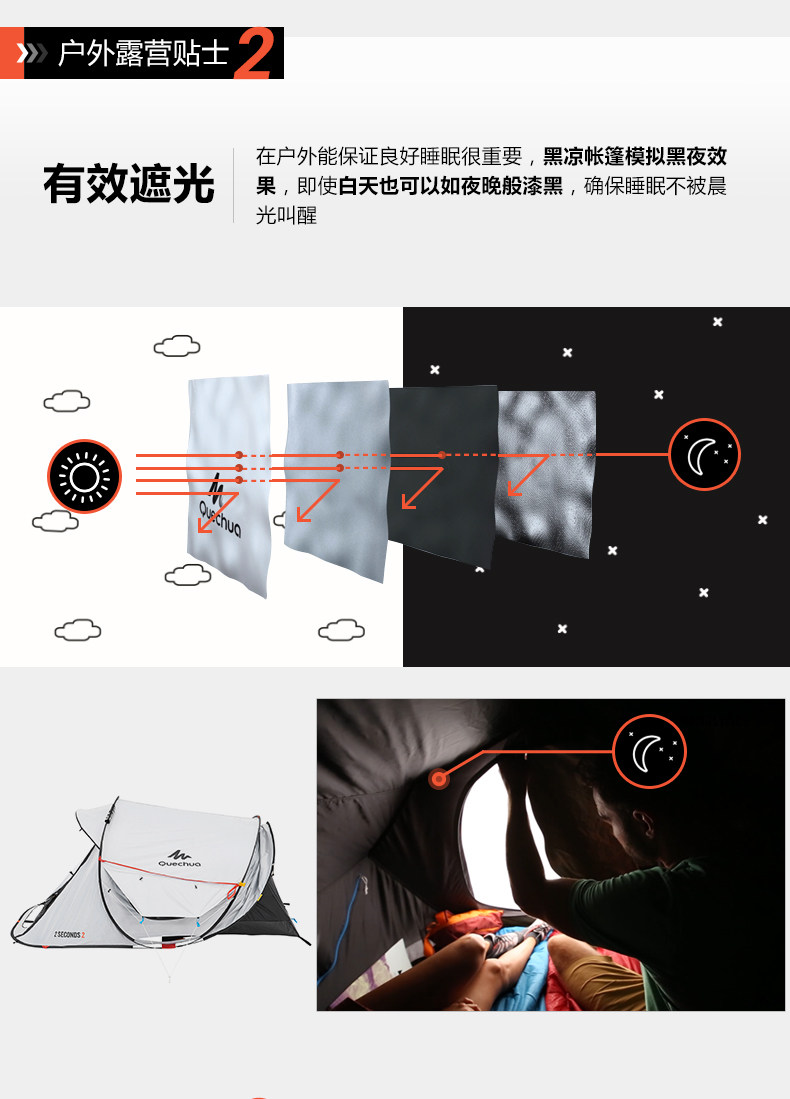 户外露营贴士 2

有效遮光

在户外能保证良好睡眠很重要，黑凉帐篷模拟黑夜效果，即使白天也可以如夜晚般漆黑，确保睡眠不被晨光叫醒

Quechua

Quechua

2 SECONDS 2