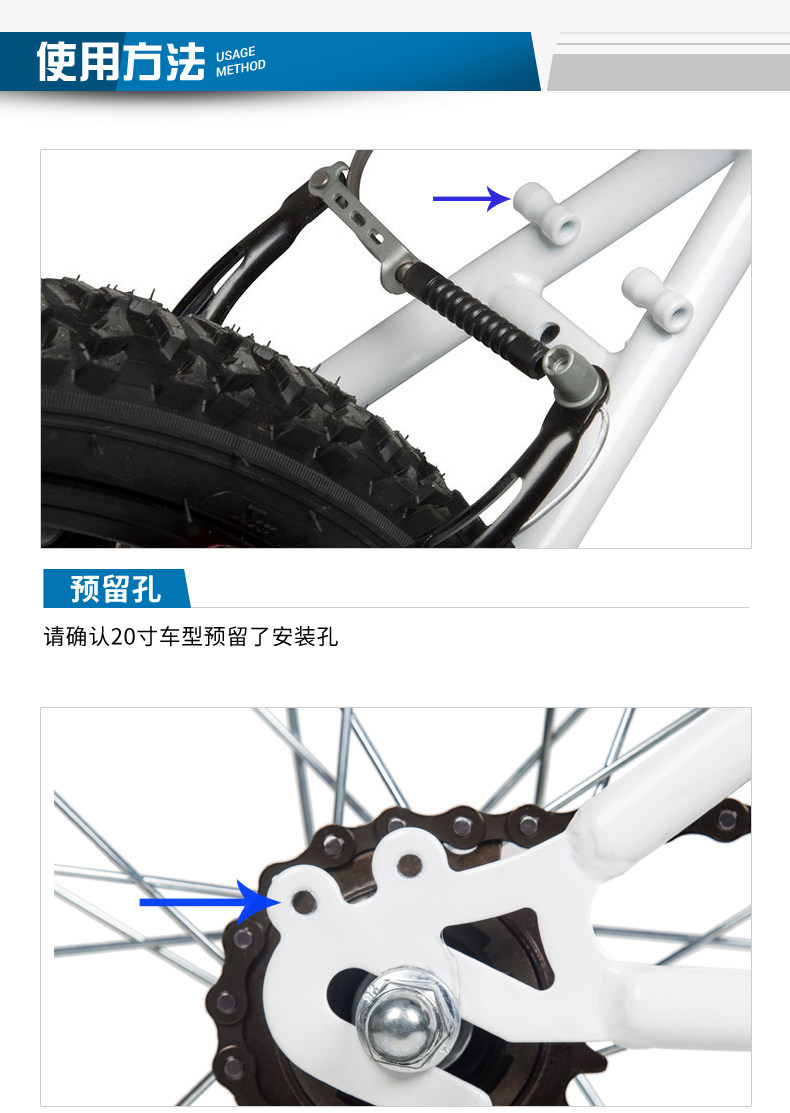 使用方法 USAGE METHOD

预留孔

请确认20寸车型预留了安装孔