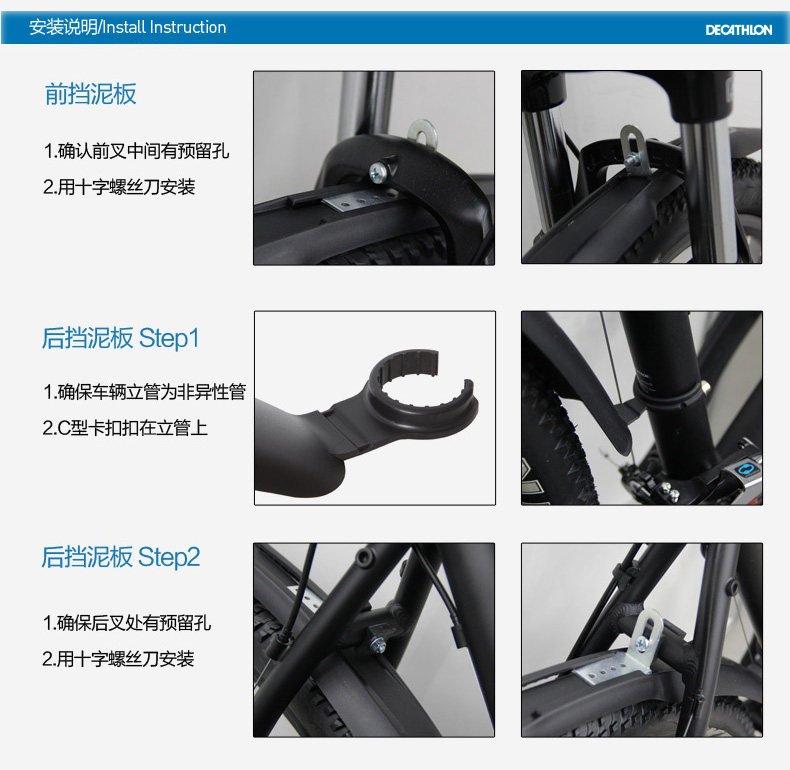 安装说明/Install Instruction

DECATHLON

前挡泥板

1.确认前叉中间有预留孔

2.用十字螺丝刀安装

后挡泥板 Step1

1.确保车辆立管为非异性管

2.C型卡扣扣在立管上

后挡泥板 Step2

1.确保后叉处有预留孔

2.用十字螺丝刀安装